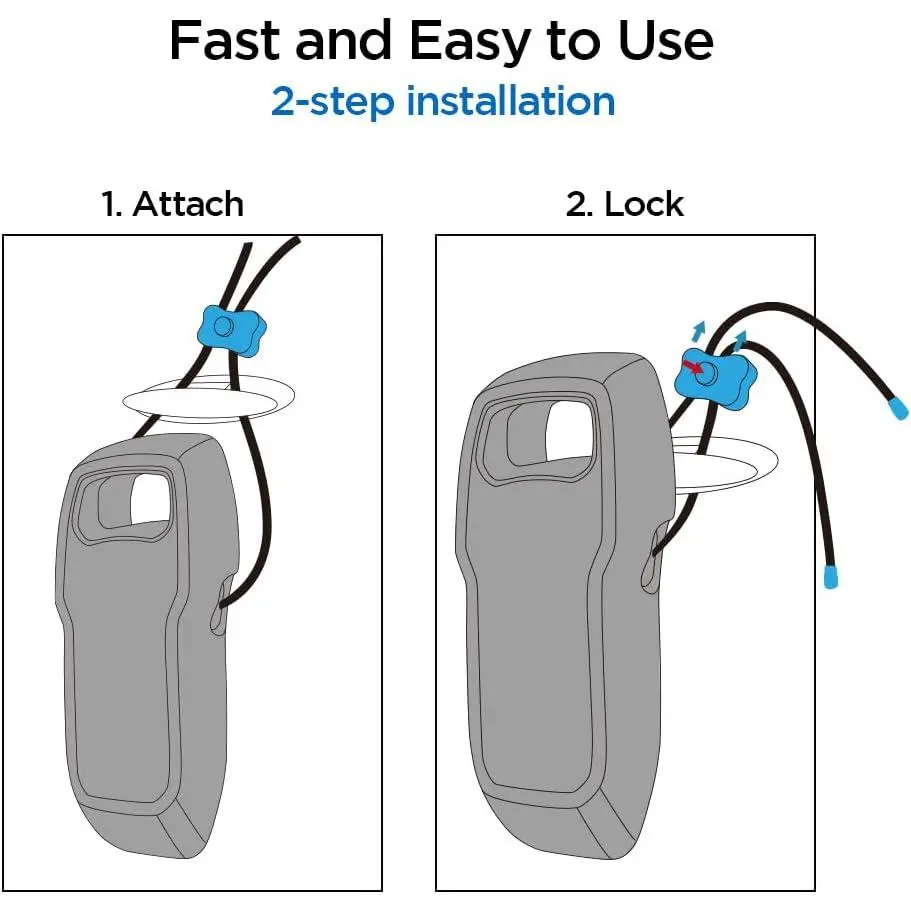 Fast and Easy to Use
2-step installation

1. Attach

2. Lock