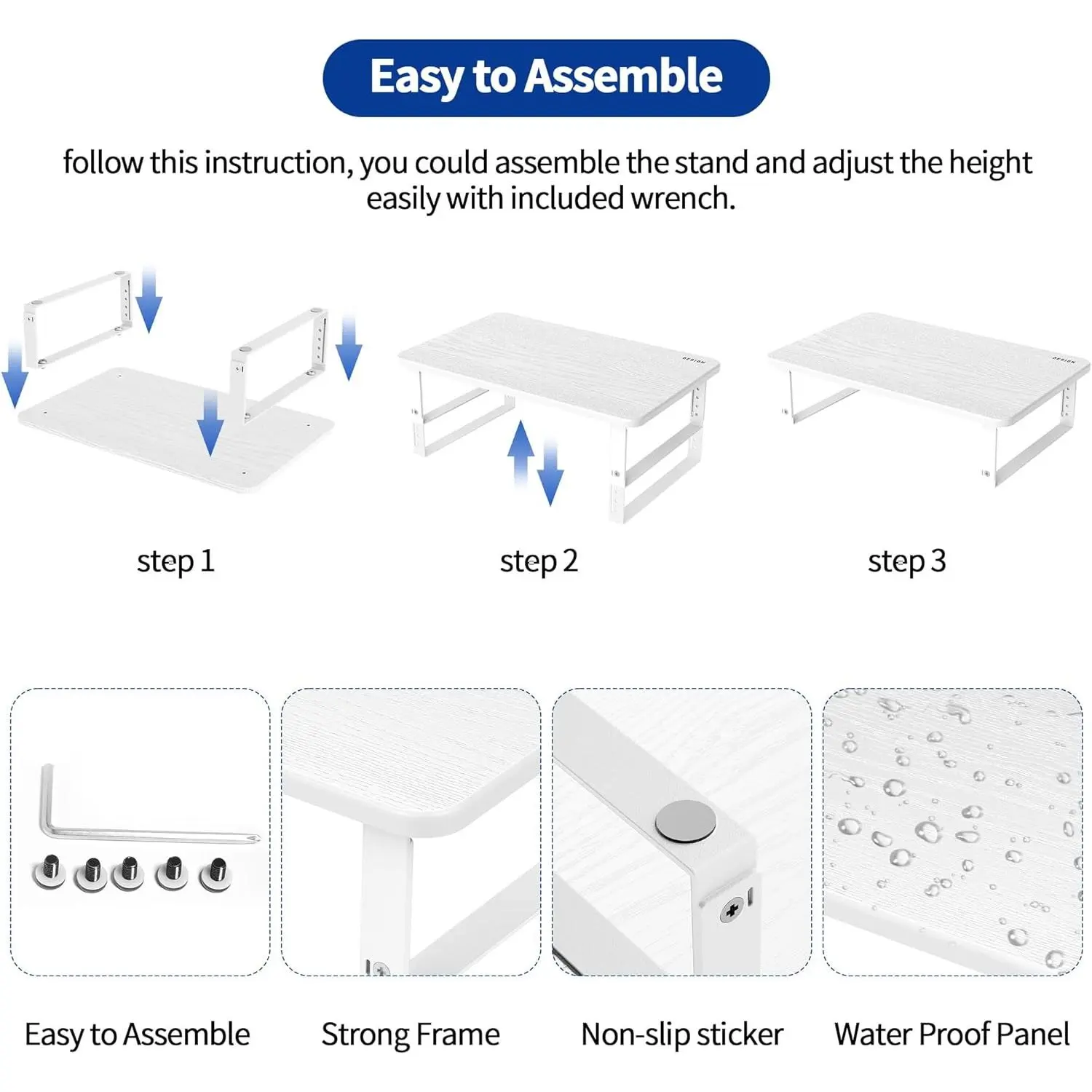 Easy to Assemble

follow this instruction, you could assemble the stand and adjust the height easily with included wrench.

step 1

step 2

step 3

Easy to Assemble

Strong Frame

Non-slip sticker

Water Proof Panel