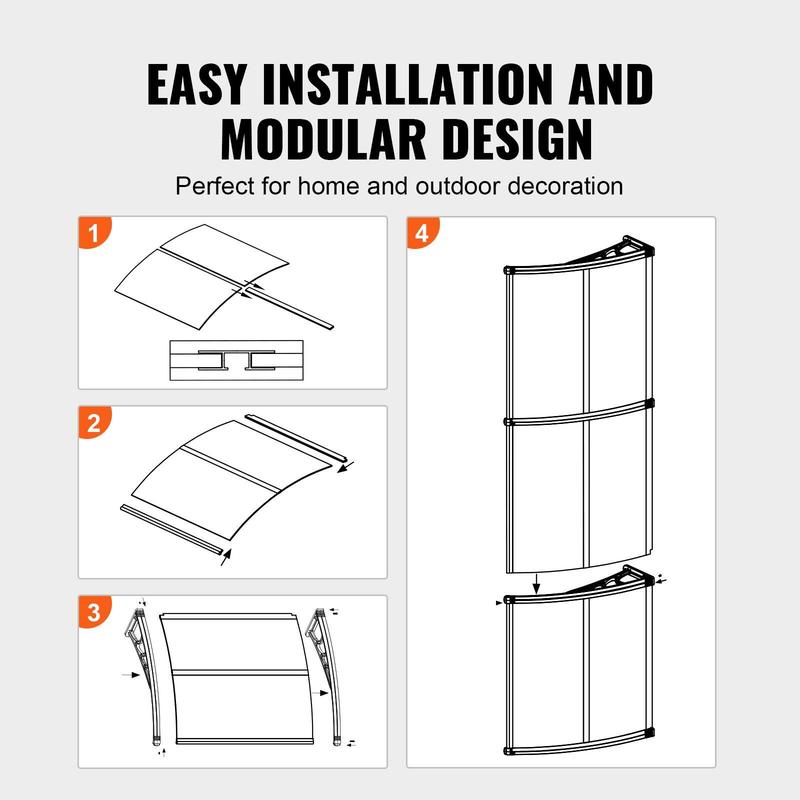 EASY INSTALLATION AND MODULAR DESIGN

Perfect for home and outdoor decoration

1

2

3

4