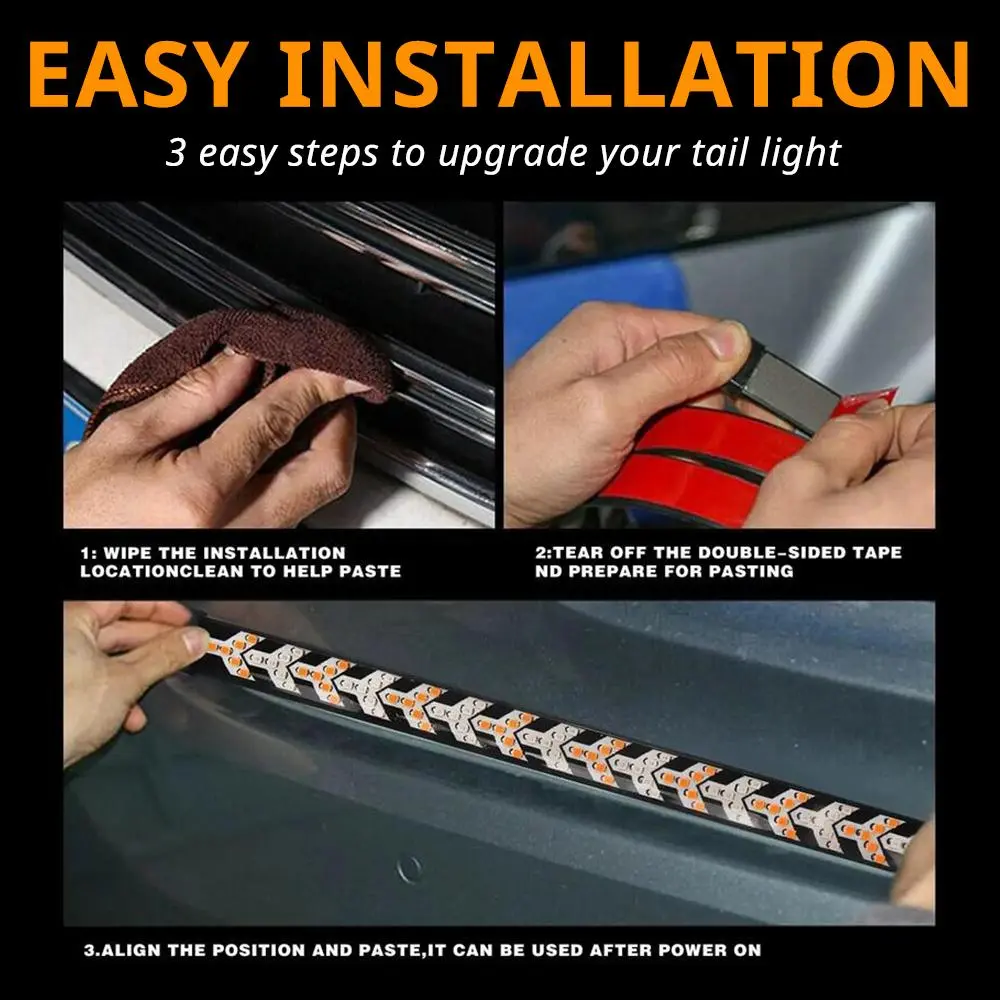 EASY INSTALLATION

3 easy steps to upgrade your tail light

1: WIPE THE INSTALLATION LOCATIONCLEAN TO HELP PASTE

2:TEAR OFF THE DOUBLE-SIDED TAPE ND PREPARE FOR PASTING

3.ALIGN THE POSITION AND PASTE,IT CAN BE USED AFTER POWER ON