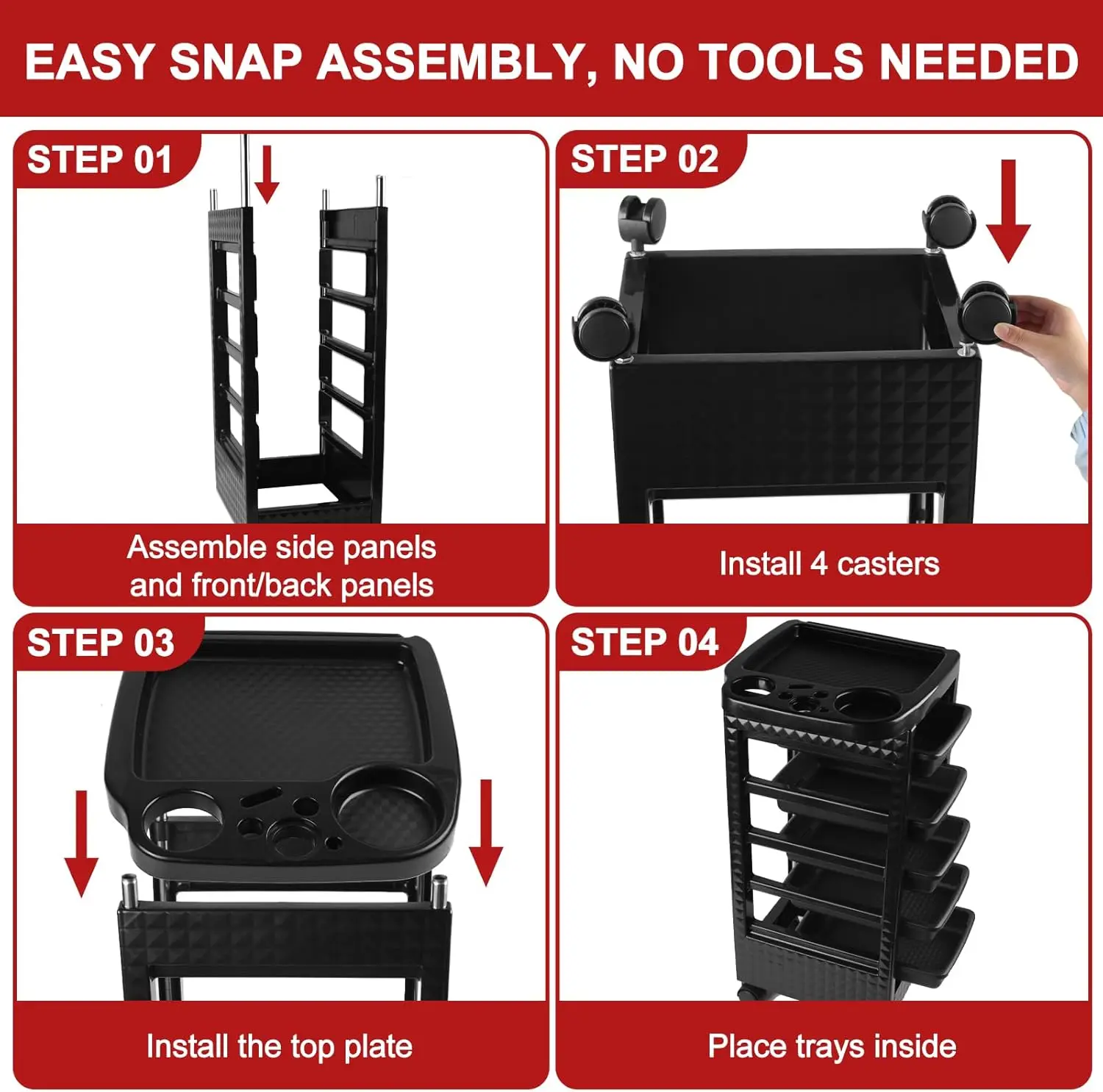 EASY SNAP ASSEMBLY, NO TOOLS NEEDED

STEP 01

Assemble side panels and front/back panels

STEP 02

Install 4 casters

STEP 03

Install the top plate

STEP 04

Place trays inside