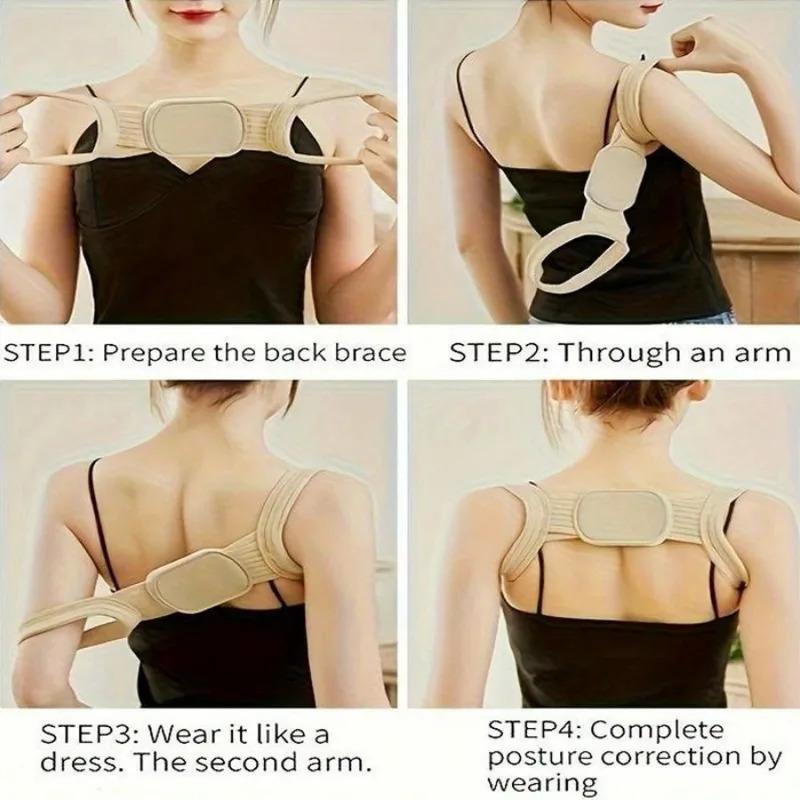 STEP1: Prepare the back brace

STEP2: Through an arm

STEP3: Wear it like a dress. The second arm.

STEP4: Complete posture correction by wearing