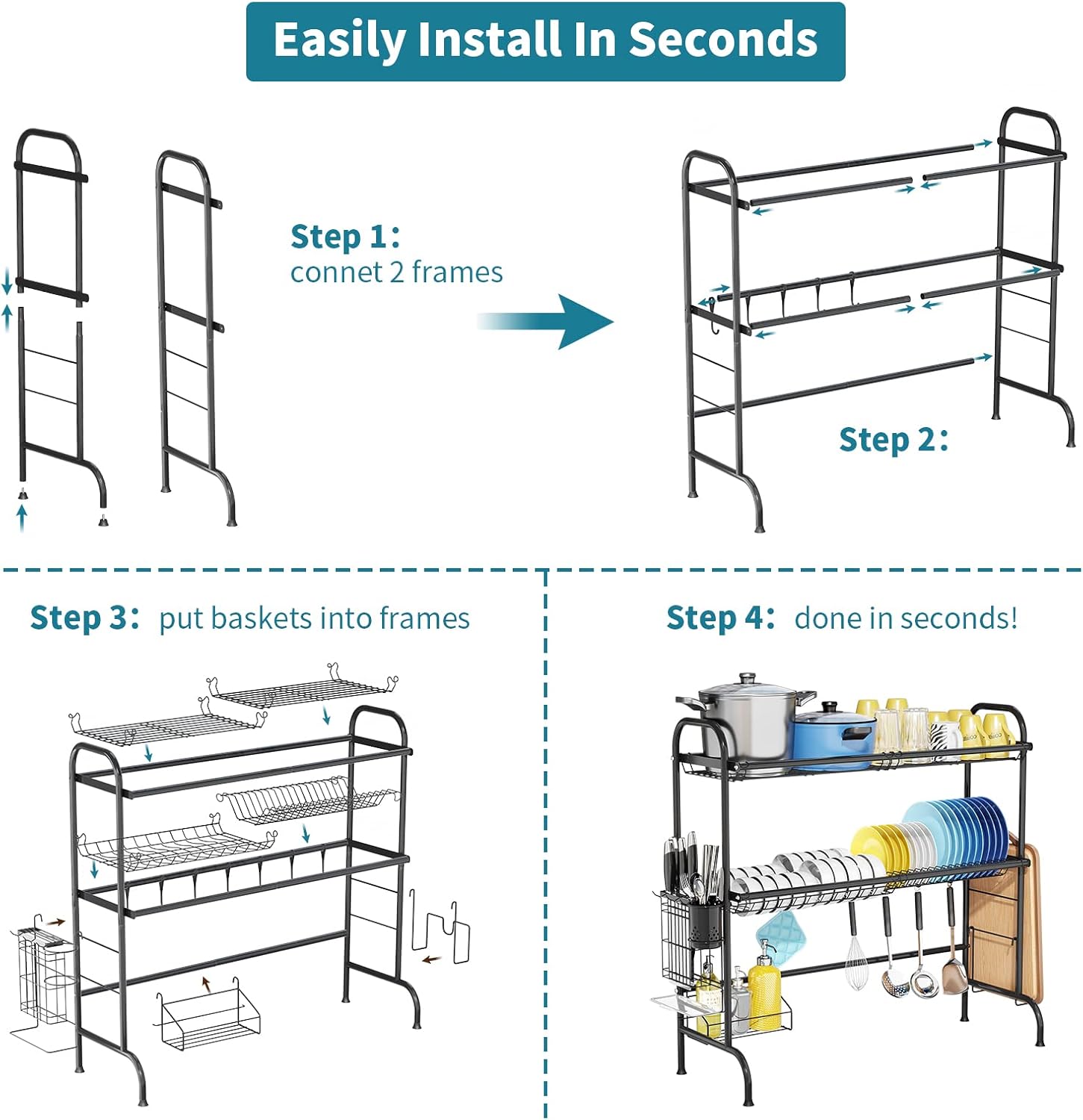 Easily Install In Seconds

Step 1:
connet 2 frames

Step 2:

Step 3: put baskets into frames

Step 4: done in seconds!