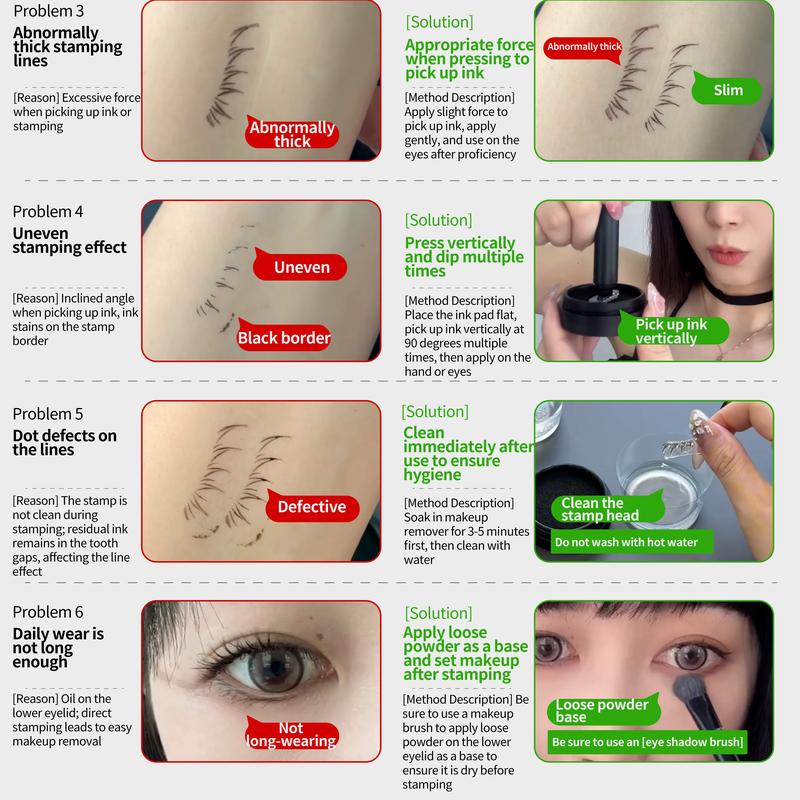 Problem 3
Abnormally thick stamping lines

[Reason] Excessive force when picking up ink or stamping

Abnormally thick

[Solution]
Appropriate force when pressing to pick up ink

[Method Description] Apply slight force to pick up ink, apply gently, and use on the eyes after proficiency

Abnormally thick

Slim

Problem 4
Uneven stamping effect

[Reason] Inclined angle when picking up ink, ink stains on the stamp border

Uneven

Black border

[Solution]
Press vertically and dip multiple times

[Method Description] Place the ink pad flat, pick up ink vertically at 90 degrees multiple times, then apply on the hand or eyes

Pick up ink vertically

Problem 5
Dot defects on the lines

[Reason] The stamp is not clean during stamping; residual ink remains in the tooth gaps, affecting the line effect

Defective

[Solution]
Clean immediately after use to ensure hygiene

[Method Description] Soak in makeup remover for 3-5 minutes first, then clean with water

Clean the stamp head

Do not wash with hot water

Problem 6
Daily wear is not long enough

[Reason] Oil on the lower eyelid; direct stamping leads to easy makeup removal

Not long-wearing

[Solution]
Apply loose powder as a base and set makeup after stamping

[Method Description] Be sure to use a makeup brush to apply loose powder on the lower eyelid as a base to ensure it is dry before stamping

Loose powder base

Be sure to use an [eye shadow brush]