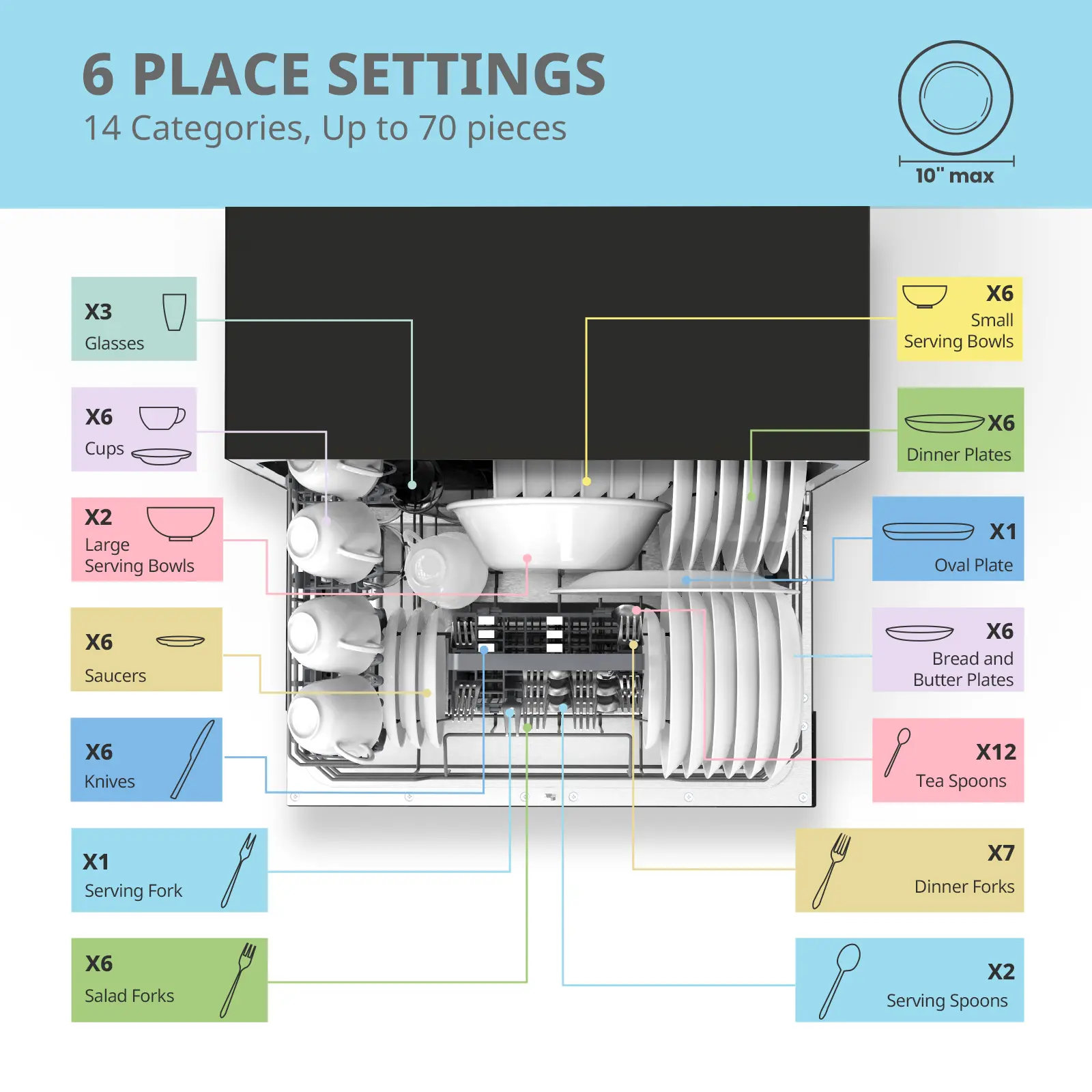 6 PLACE SETTINGS
14 Categories, Up to 70 pieces

10" max

X3
Glasses

X6
Cups

X2
Large Serving Bowls

X6
Saucers

X6
Knives

X1
Serving Fork

X6
Salad Forks

X6
Small Serving Bowls

X6
Dinner Plates

X1
Oval Plate

X6
Bread and Butter Plates

X12
Tea Spoons

X7
Dinner Forks

X2
Serving Spoons