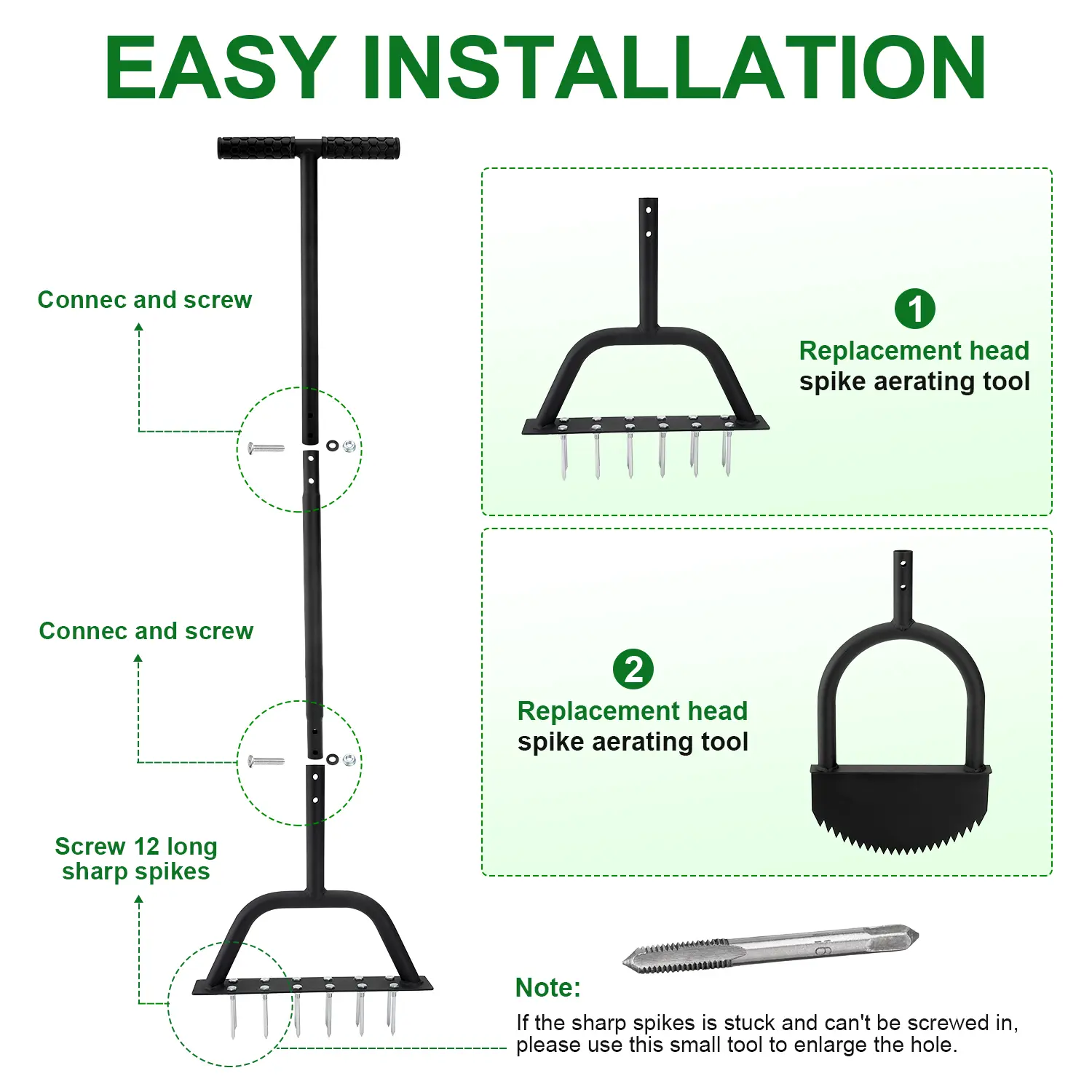 EASY INSTALLATION

Connec and screw

Connec and screw

Screw 12 long sharp spikes

1
Replacement head
spike aerating tool

2
Replacement head
spike aerating tool

Note:
If the sharp spikes is stuck and can't be screwed in, please use this small tool to enlarge the hole.