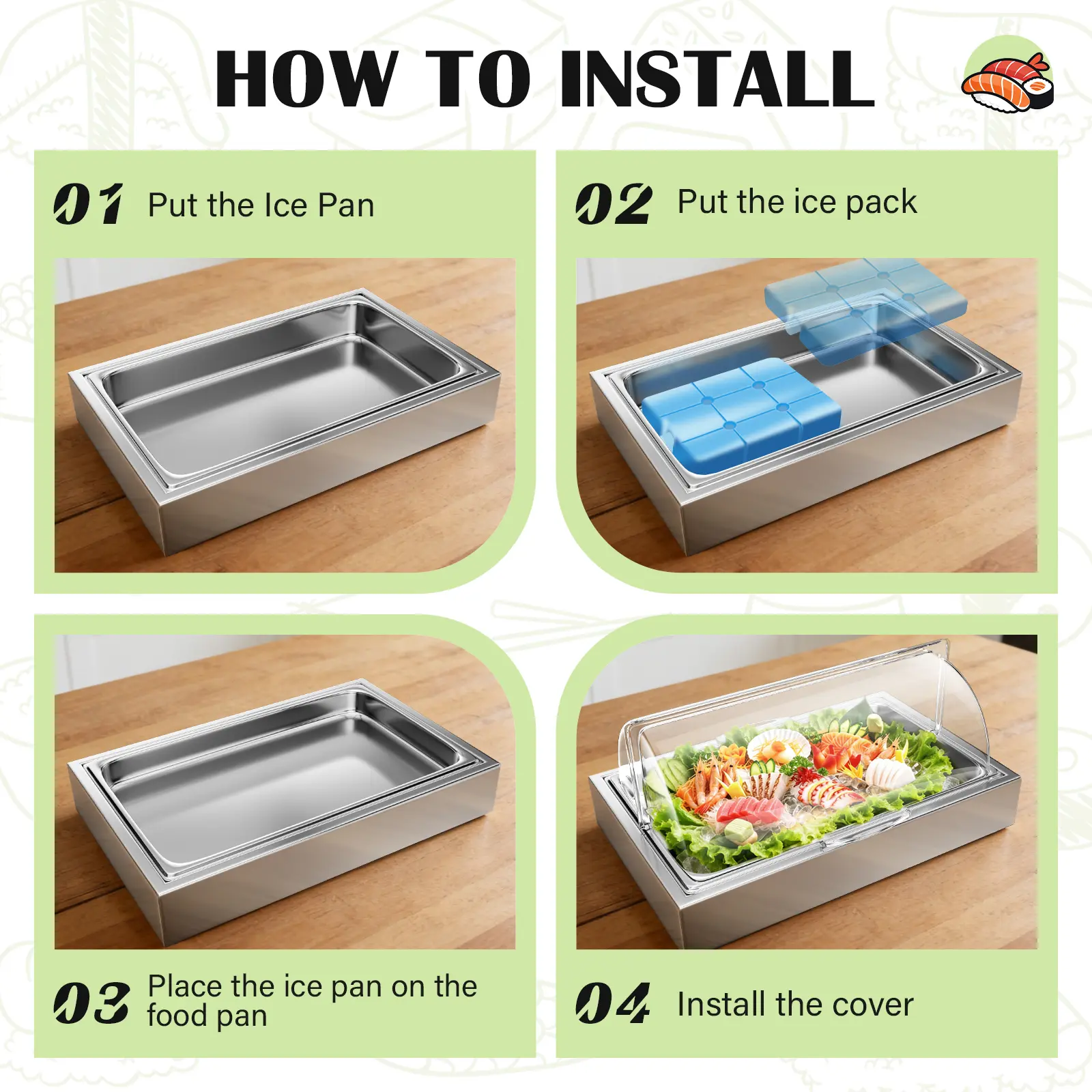 HOW TO INSTALL

01 Put the Ice Pan

02 Put the ice pack

03 Place the ice pan on the food pan

04 Install the cover