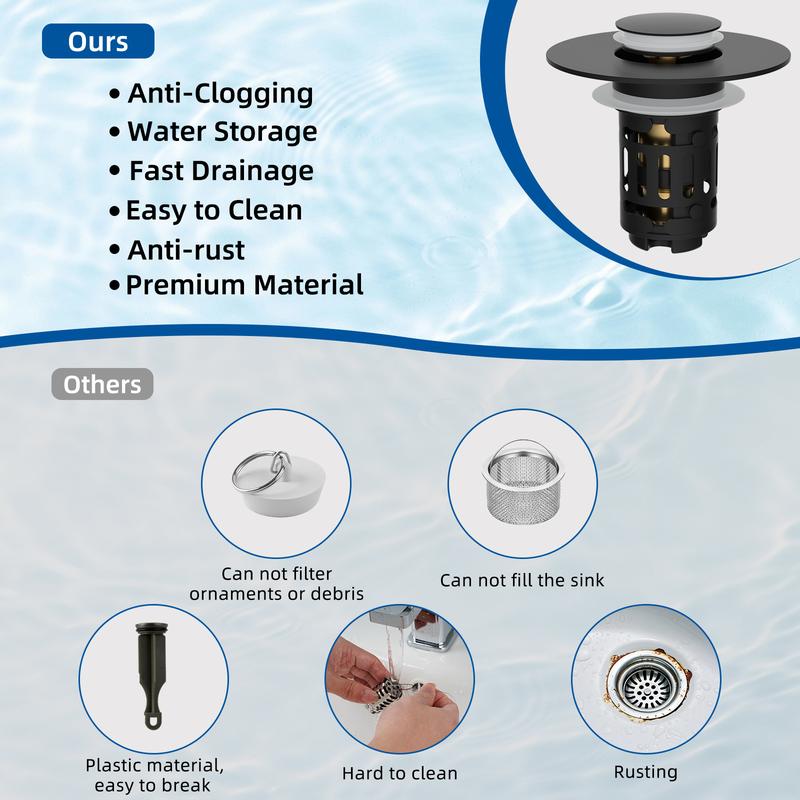 Ours

• Anti-Clogging
• Water Storage
• Fast Drainage
• Easy to Clean
• Anti-rust
• Premium Material

Others

Can not filter ornaments or debris

Can not fill the sink

Plastic material, easy to break

Hard to clean

Rusting