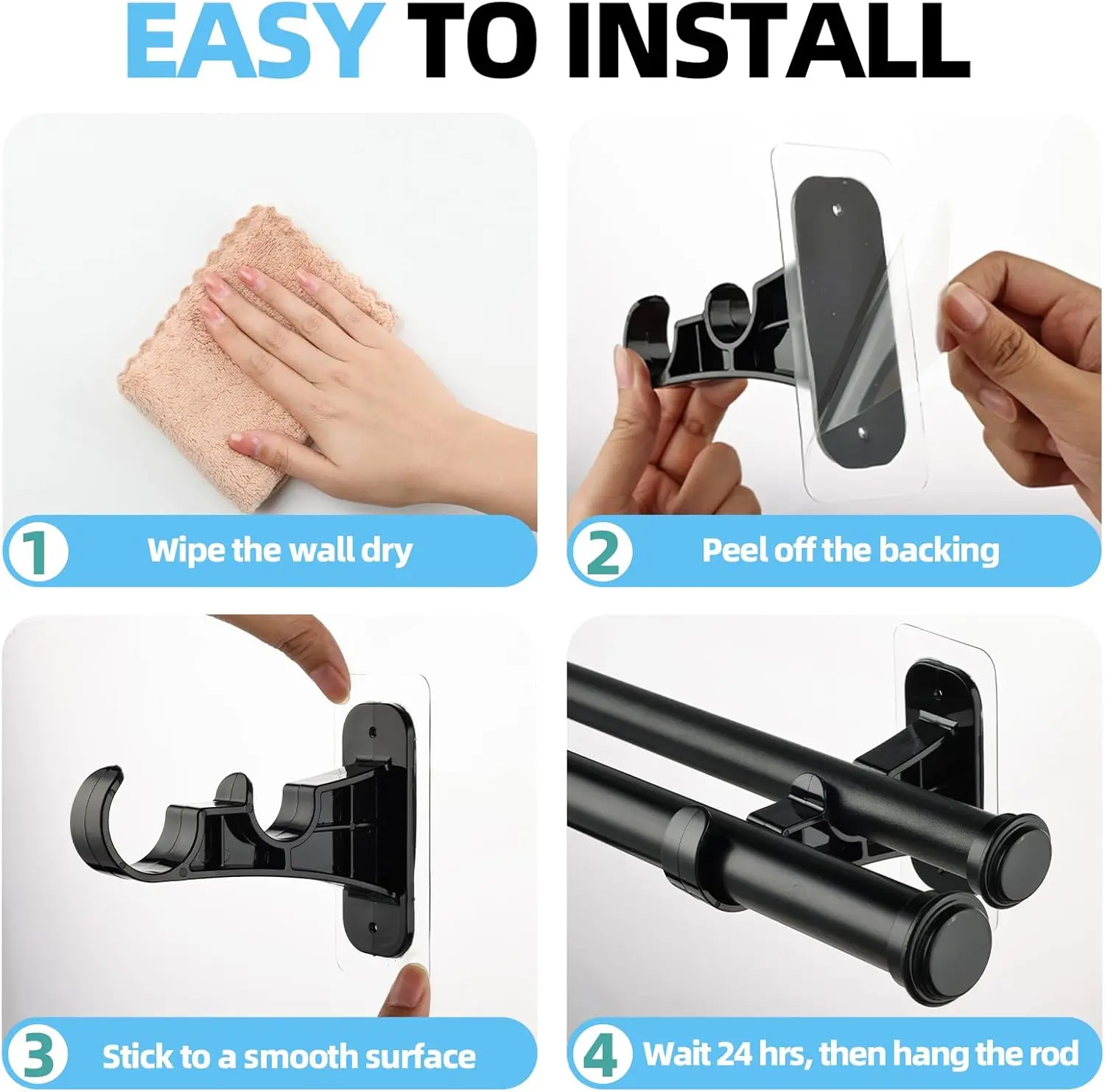 EASY TO INSTALL

1 Wipe the wall dry

2 Peel off the backing

3 Stick to a smooth surface

4 Wait 24 hrs, then hang the rod