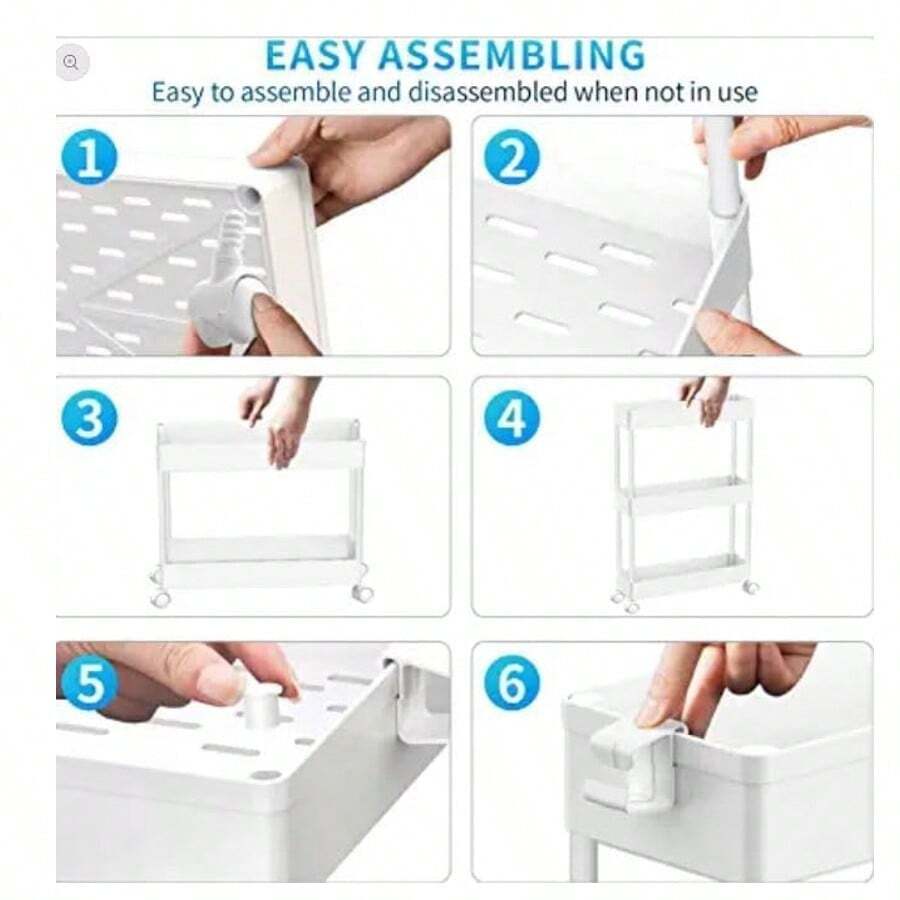 EASY ASSEMBLING
Easy to assemble and disassembled when not in use

1

2

3

4

5

6