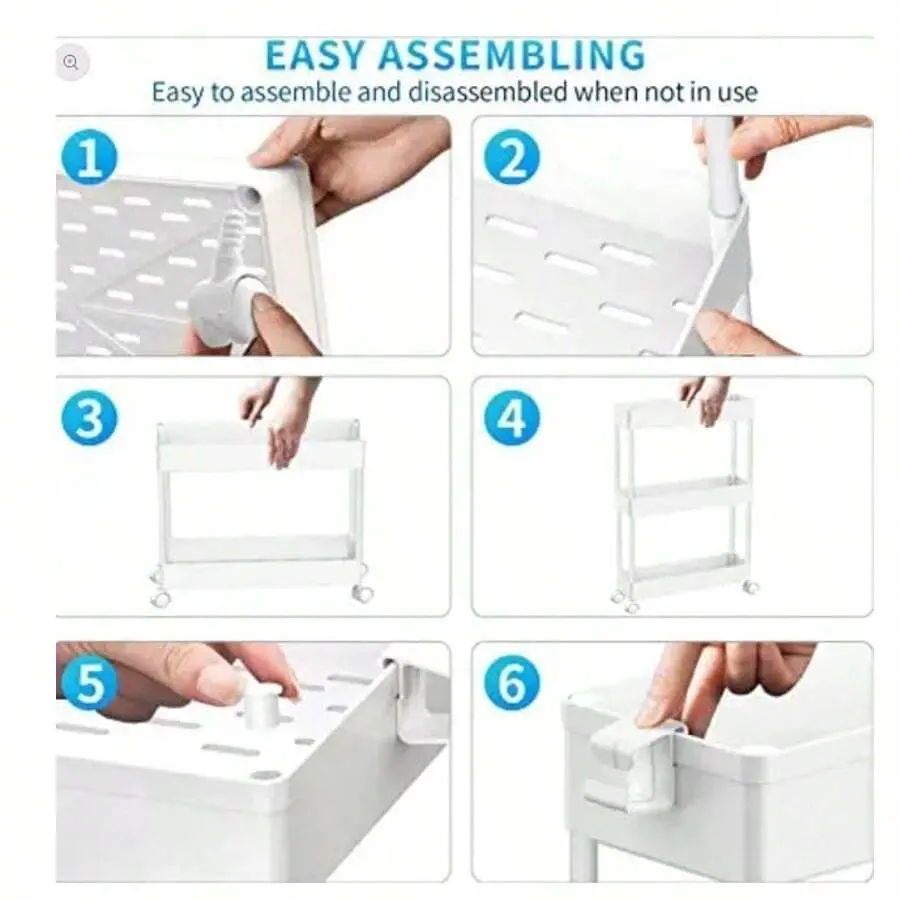 EASY ASSEMBLING
Easy to assemble and disassembled when not in use

1

2

3

4

5

6