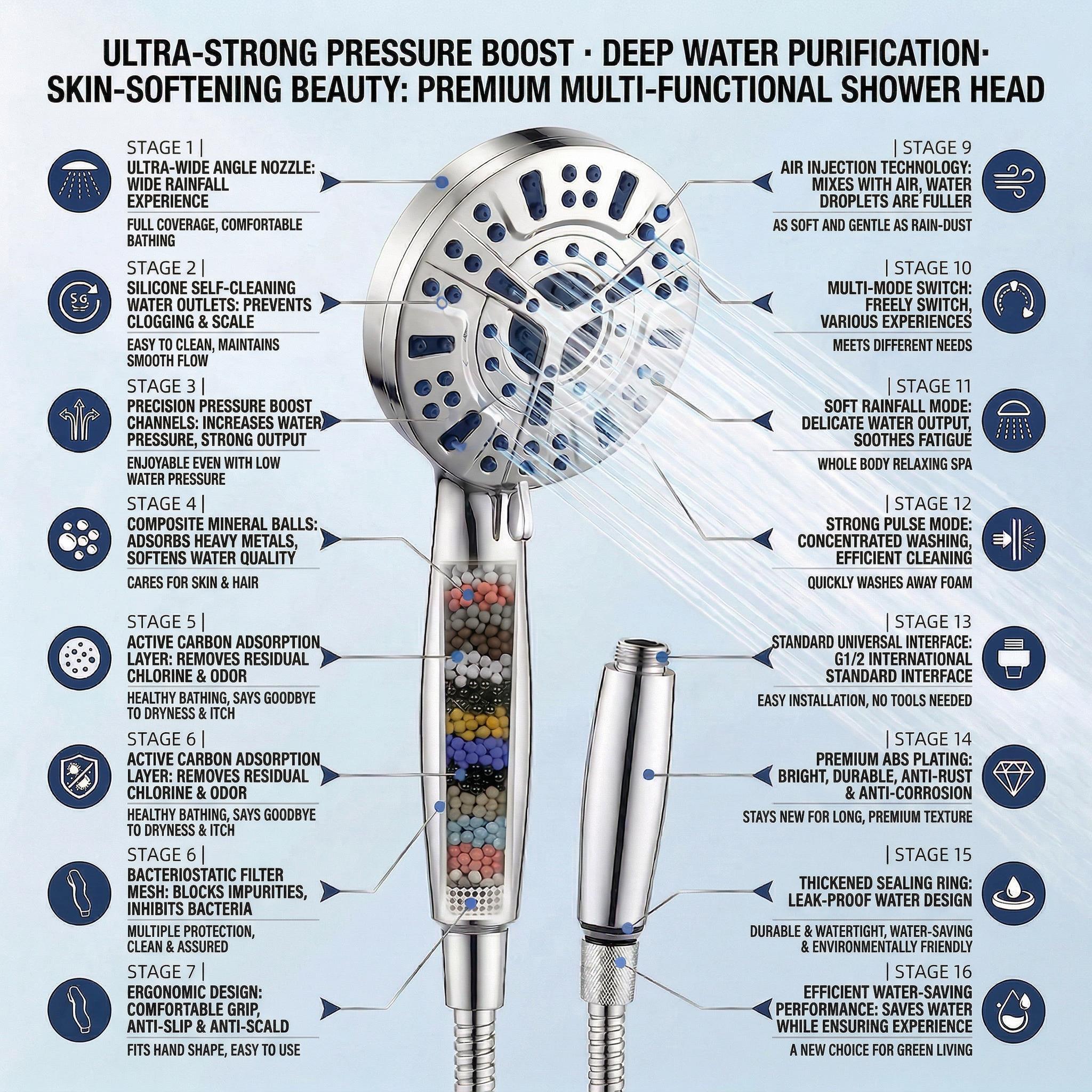 ULTRA-STRONG PRESSURE BOOST · DEEP WATER PURIFICATION· SKIN-SOFTENING BEAUTY: PREMIUM MULTI-FUNCTIONAL SHOWER HEAD

STAGE 1 |
ULTRA-WIDE ANGLE NOZZLE: WIDE RAINFALL EXPERIENCE
FULL COVERAGE, COMFORTABLE BATHING

STAGE 2 |
SILICONE SELF-CLEANING WATER OUTLETS: PREVENTS CLOGGING & SCALE
EASY TO CLEAN, MAINTAINS SMOOTH FLOW

STAGE 3 |
PRECISION PRESSURE BOOST CHANNELS: INCREASES WATER PRESSURE, STRONG OUTPUT
ENJOYABLE EVEN WITH LOW WATER PRESSURE

STAGE 4 |
COMPOSITE MINERAL BALLS: ADSORBS HEAVY METALS, SOFTENS WATER QUALITY
CARES FOR SKIN & HAIR

STAGE 5 |
ACTIVE CARBON ADSORPTION LAYER: REMOVES RESIDUAL CHLORINE & ODOR
HEALTHY BATHING, SAYS GOODBYE TO DRYNESS & ITCH

STAGE 6 |
ACTIVE CARBON ADSORPTION LAYER: REMOVES RESIDUAL CHLORINE & ODOR
HEALTHY BATHING, SAYS GOODBYE TO DRYNESS & ITCH

STAGE 6 |
BACTERIOSTATIC FILTER MESH: BLOCKS IMPURITIES, INHIBITS BACTERIA
MULTIPLE PROTECTION, CLEAN & ASSURED

STAGE 7 |
ERGONOMIC DESIGN: COMFORTABLE GRIP, ANTI-SLIP & ANTI-SCALD
FITS HAND SHAPE, EASY TO USE

| STAGE 9
AIR INJECTION TECHNOLOGY: MIXES WITH AIR, WATER DROPLETS ARE FULLER
AS SOFT AND GENTLE AS RAIN-DUST

| STAGE 10
MULTI-MODE SWITCH: FREELY SWITCH, VARIOUS EXPERIENCES
MEETS DIFFERENT NEEDS

| STAGE 11
SOFT RAINFALL MODE: DELICATE WATER OUTPUT, SOOTHES FATIGUE
WHOLE BODY RELAXING SPA

| STAGE 12
STRONG PULSE MODE: CONCENTRATED WASHING, EFFICIENT CLEANING
QUICKLY WASHES AWAY FOAM

| STAGE 13
STANDARD UNIVERSAL INTERFACE: G1/2 INTERNATIONAL STANDARD INTERFACE
EASY INSTALLATION, NO TOOLS NEEDED

| STAGE 14
PREMIUM ABS PLATING: BRIGHT, DURABLE, ANTI-RUST & ANTI-CORROSION
STAYS NEW FOR LONG, PREMIUM TEXTURE

| STAGE 15
THICKENED SEALING RING: LEAK-PROOF WATER DESIGN
DURABLE & WATERTIGHT, WATER-SAVING & ENVIRONMENTALLY FRIENDLY

| STAGE 16
EFFICIENT WATER-SAVING PERFORMANCE: SAVES WATER WHILE ENSURING EXPERIENCE
A NEW CHOICE FOR GREEN LIVING