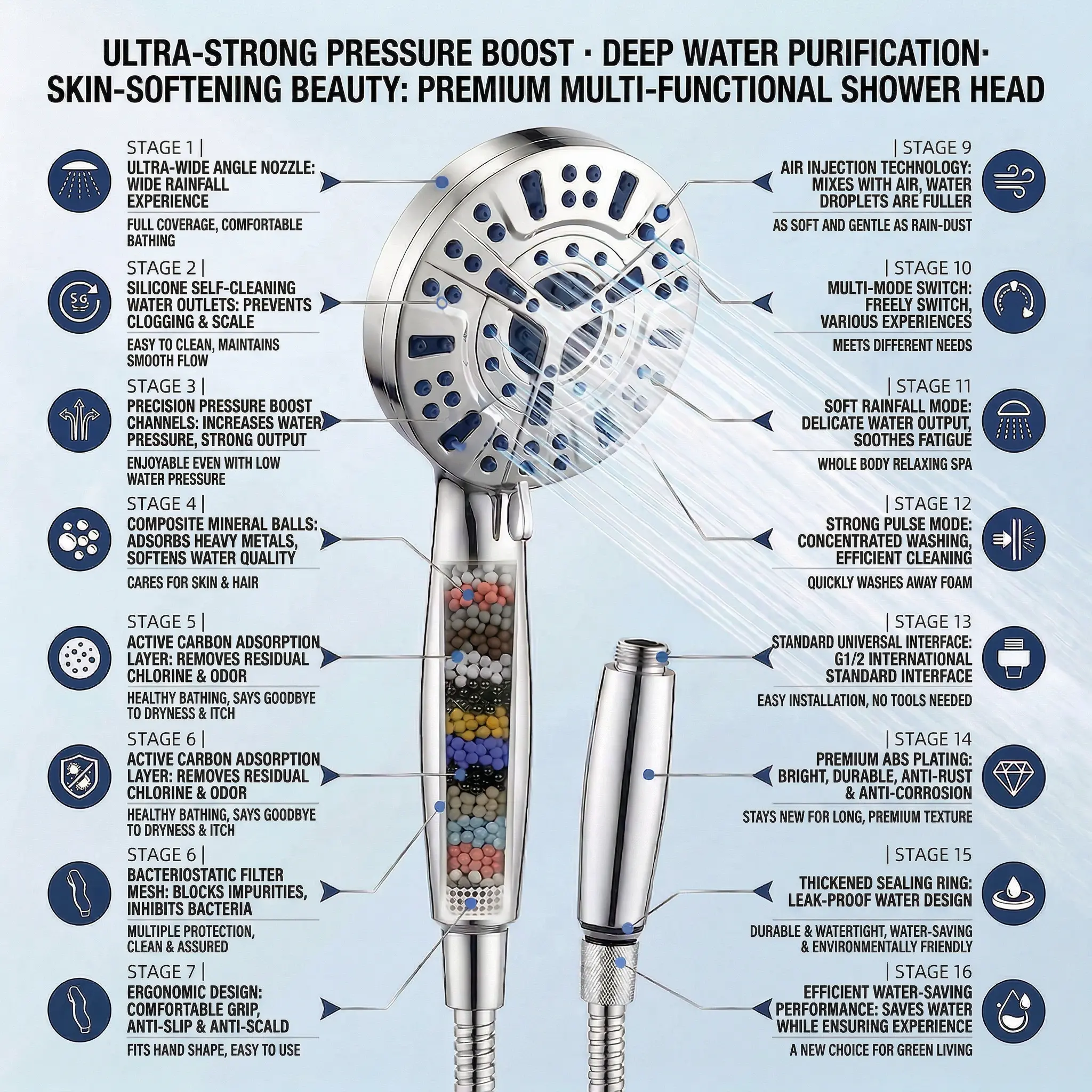 ULTRA-STRONG PRESSURE BOOST · DEEP WATER PURIFICATION· SKIN-SOFTENING BEAUTY: PREMIUM MULTI-FUNCTIONAL SHOWER HEAD

STAGE 1 |
ULTRA-WIDE ANGLE NOZZLE: WIDE RAINFALL EXPERIENCE
FULL COVERAGE, COMFORTABLE BATHING

STAGE 2 |
SILICONE SELF-CLEANING WATER OUTLETS: PREVENTS CLOGGING & SCALE
EASY TO CLEAN, MAINTAINS SMOOTH FLOW

STAGE 3 |
PRECISION PRESSURE BOOST CHANNELS: INCREASES WATER PRESSURE, STRONG OUTPUT
ENJOYABLE EVEN WITH LOW WATER PRESSURE

STAGE 4 |
COMPOSITE MINERAL BALLS: ADSORBS HEAVY METALS, SOFTENS WATER QUALITY
CARES FOR SKIN & HAIR

STAGE 5 |
ACTIVE CARBON ADSORPTION LAYER: REMOVES RESIDUAL CHLORINE & ODOR
HEALTHY BATHING, SAYS GOODBYE TO DRYNESS & ITCH

STAGE 6 |
ACTIVE CARBON ADSORPTION LAYER: REMOVES RESIDUAL CHLORINE & ODOR
HEALTHY BATHING, SAYS GOODBYE TO DRYNESS & ITCH

STAGE 6 |
BACTERIOSTATIC FILTER MESH: BLOCKS IMPURITIES, INHIBITS BACTERIA
MULTIPLE PROTECTION, CLEAN & ASSURED

STAGE 7 |
ERGONOMIC DESIGN: COMFORTABLE GRIP, ANTI-SLIP & ANTI-SCALD
FITS HAND SHAPE, EASY TO USE

| STAGE 9
AIR INJECTION TECHNOLOGY: MIXES WITH AIR, WATER DROPLETS ARE FULLER
AS SOFT AND GENTLE AS RAIN-DUST

| STAGE 10
MULTI-MODE SWITCH: FREELY SWITCH, VARIOUS EXPERIENCES
MEETS DIFFERENT NEEDS

| STAGE 11
SOFT RAINFALL MODE: DELICATE WATER OUTPUT, SOOTHES FATIGUE
WHOLE BODY RELAXING SPA

| STAGE 12
STRONG PULSE MODE: CONCENTRATED WASHING, EFFICIENT CLEANING
QUICKLY WASHES AWAY FOAM

| STAGE 13
STANDARD UNIVERSAL INTERFACE: G1/2 INTERNATIONAL STANDARD INTERFACE
EASY INSTALLATION, NO TOOLS NEEDED

| STAGE 14
PREMIUM ABS PLATING: BRIGHT, DURABLE, ANTI-RUST & ANTI-CORROSION
STAYS NEW FOR LONG, PREMIUM TEXTURE

| STAGE 15
THICKENED SEALING RING: LEAK-PROOF WATER DESIGN
DURABLE & WATERTIGHT, WATER-SAVING & ENVIRONMENTALLY FRIENDLY

| STAGE 16
EFFICIENT WATER-SAVING PERFORMANCE: SAVES WATER WHILE ENSURING EXPERIENCE
A NEW CHOICE FOR GREEN LIVING