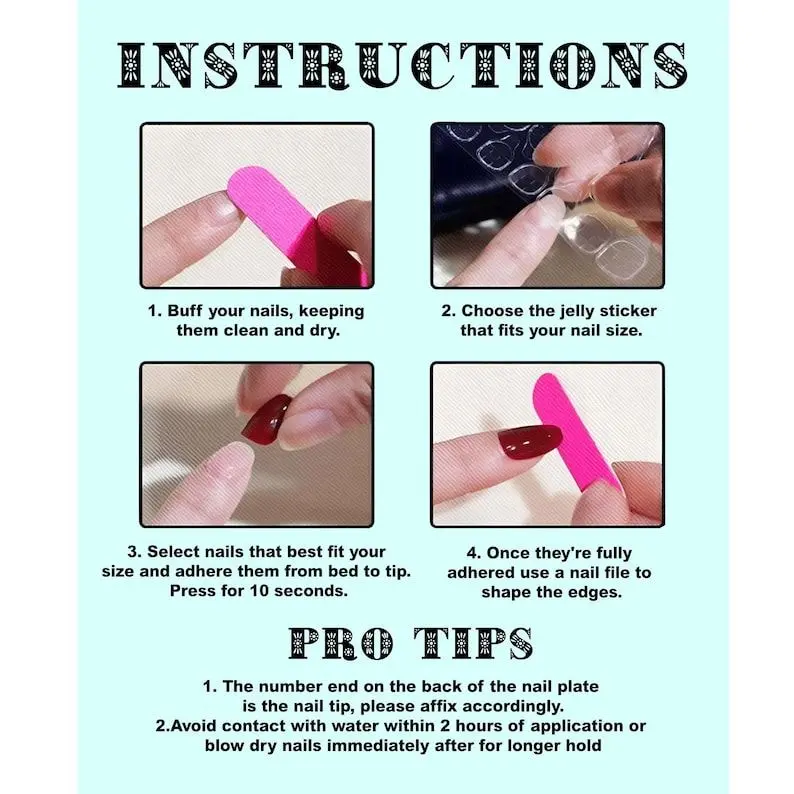 INSTRUCTIONS

1. Buff your nails, keeping them clean and dry.

2. Choose the jelly sticker that fits your nail size.

3. Select nails that best fit your size and adhere them from bed to tip. Press for 10 seconds.

4. Once they're fully adhered use a nail file to shape the edges.

PRO TIPS

1. The number end on the back of the nail plate is the nail tip, please affix accordingly.
2.Avoid contact with water within 2 hours of application or blow dry nails immediately after for longer hold