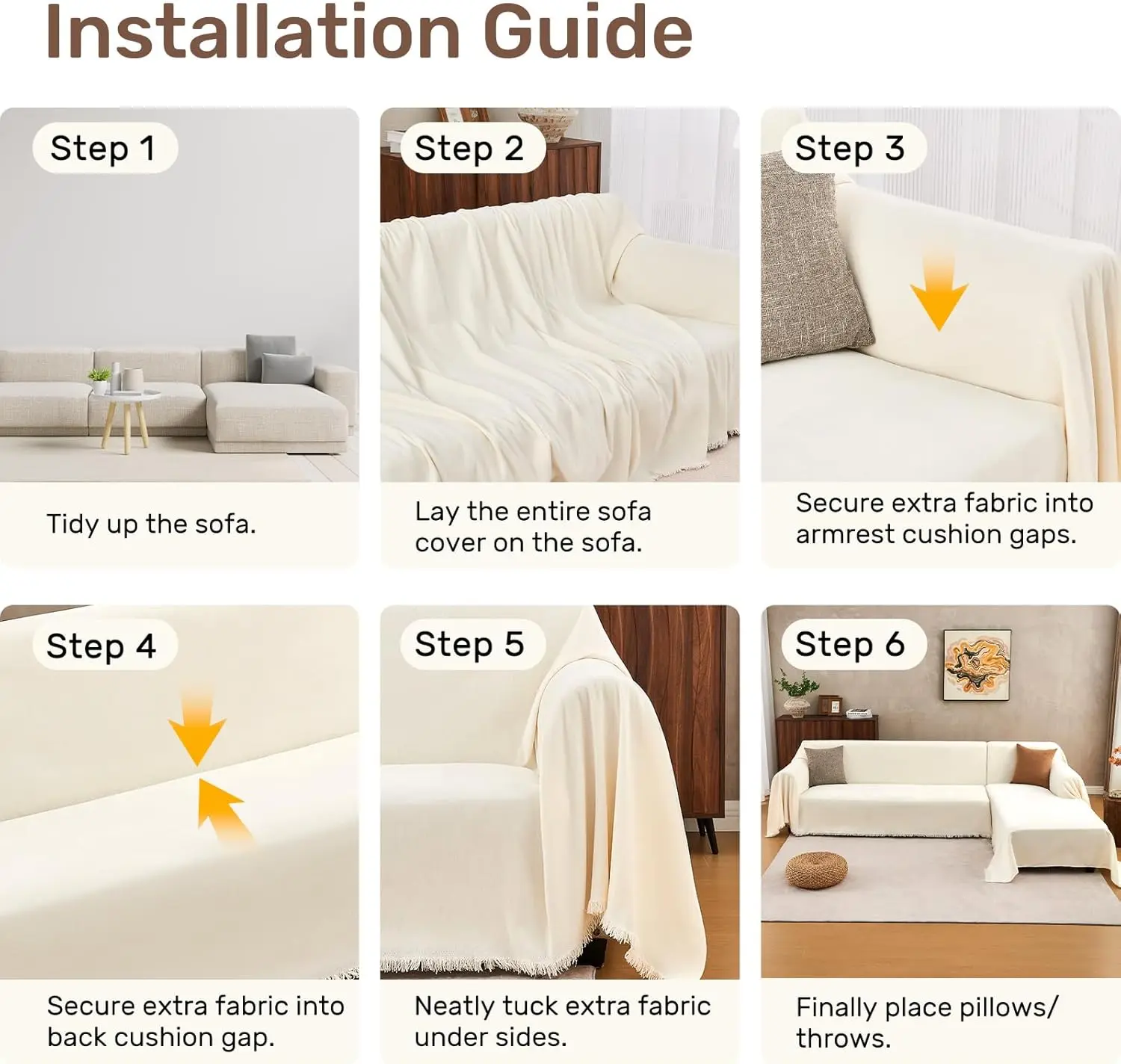 Installation Guide

Step 1

Tidy up the sofa.

Step 2

Lay the entire sofa cover on the sofa.

Step 3

Secure extra fabric into armrest cushion gaps.

Step 4

Secure extra fabric into back cushion gap.

Step 5

Neatly tuck extra fabric under sides.

Step 6

Finally place pillows/ throws.