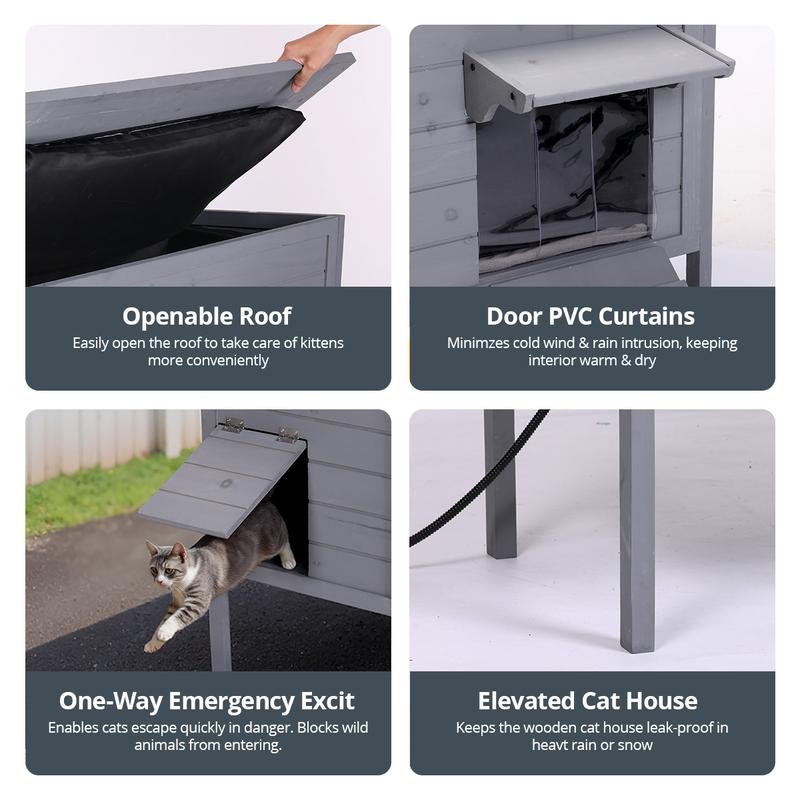 Openable Roof
Easily open the roof to take care of kittens more conveniently

Door PVC Curtains
Minimzes cold wind & rain intrusion, keeping interior warm & dry

One-Way Emergency Excit
Enables cats escape quickly in danger. Blocks wild animals from entering.

Elevated Cat House
Keeps the wooden cat house leak-proof in heavt rain or snow