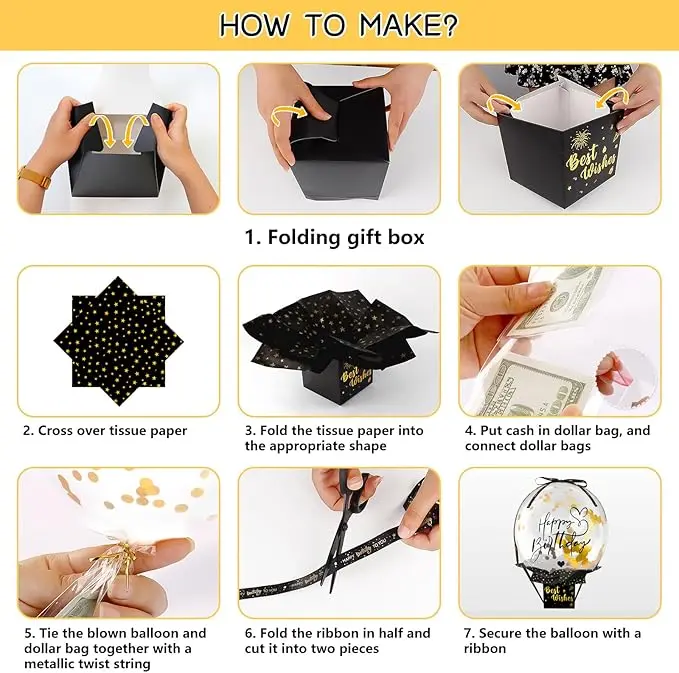 HOW TO MAKE?

Best Wishes

1. Folding gift box

Best Wishes

2. Cross over tissue paper

3. Fold the tissue paper into the appropriate shape

4. Put cash in dollar bag, and connect dollar bags

HAPPY Birthday TO YOU

Happy Birthday

Best Wishes

5. Tie the blown balloon and dollar bag together with a metallic twist string

6. Fold the ribbon in half and cut it into two pieces

7. Secure the balloon with a ribbon