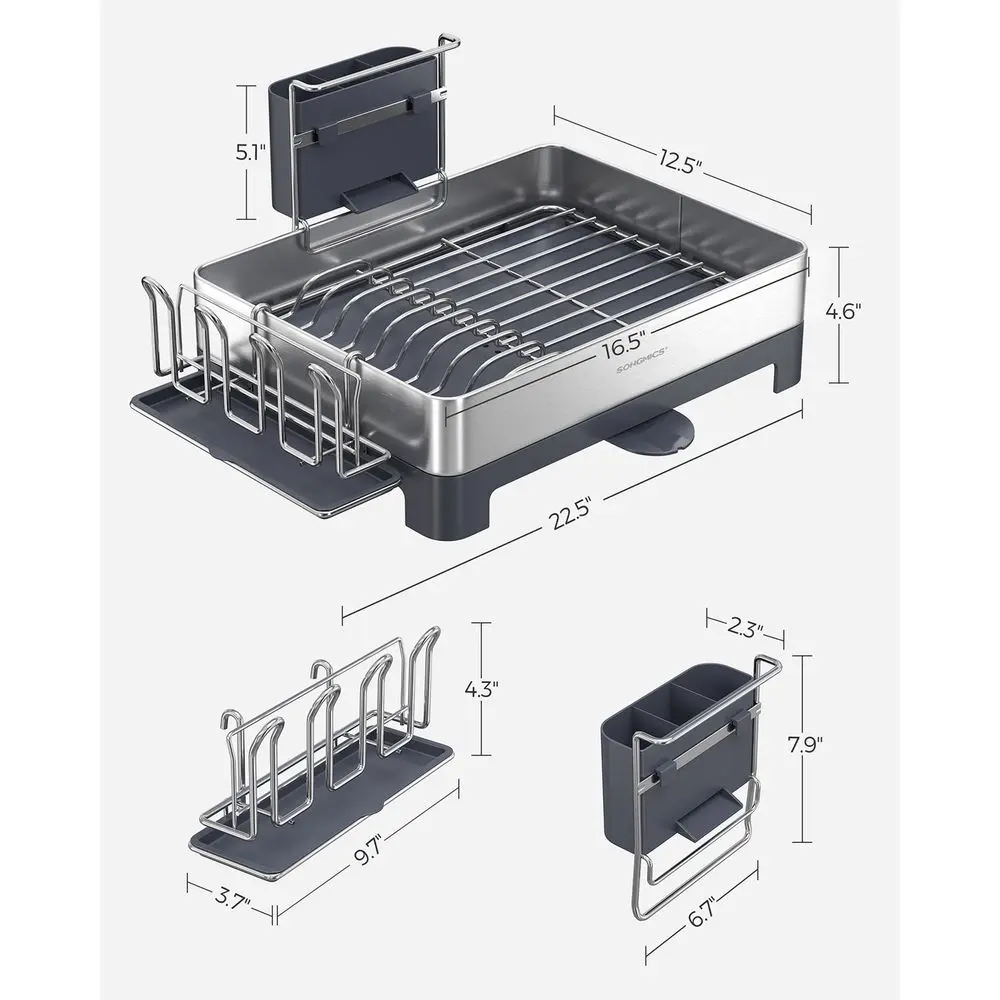 5.1"

12.5"

4.6"

16.5"

SONGMICS

22.5"

4.3"

9.7"

3.7"

2.3"

7.9"

6.7"