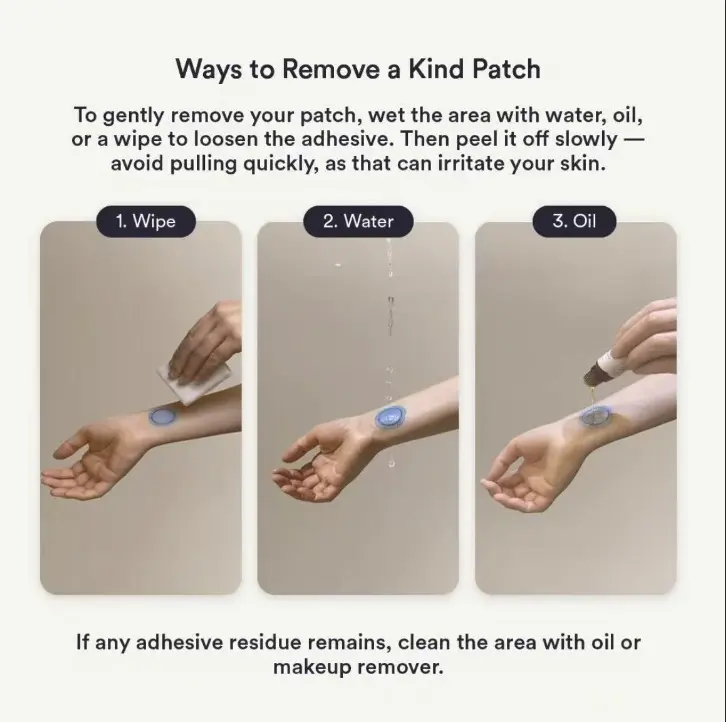 Ways to Remove a Kind Patch

To gently remove your patch, wet the area with water, oil, or a wipe to loosen the adhesive. Then peel it off slowly — avoid pulling quickly, as that can irritate your skin.

1. Wipe

2. Water

3. Oil

If any adhesive residue remains, clean the area with oil or makeup remover.