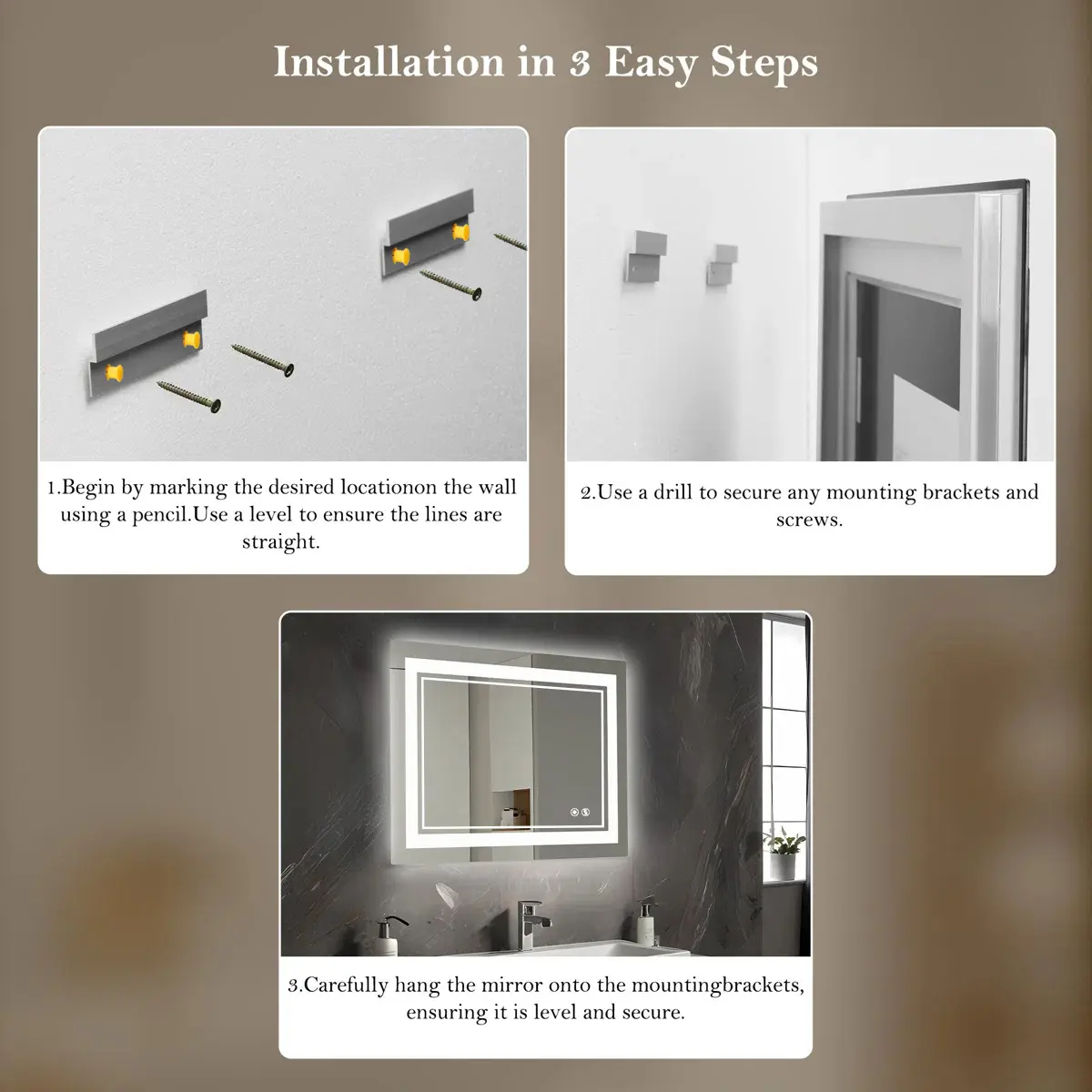 Installation in 3 Easy Steps

1.Begin by marking the desired locationon the wall using a pencil.Use a level to ensure the lines are straight.

2.Use a drill to secure any mounting brackets and screws.

3.Carefully hang the mirror onto the mountingbrackets, ensuring it is level and secure.