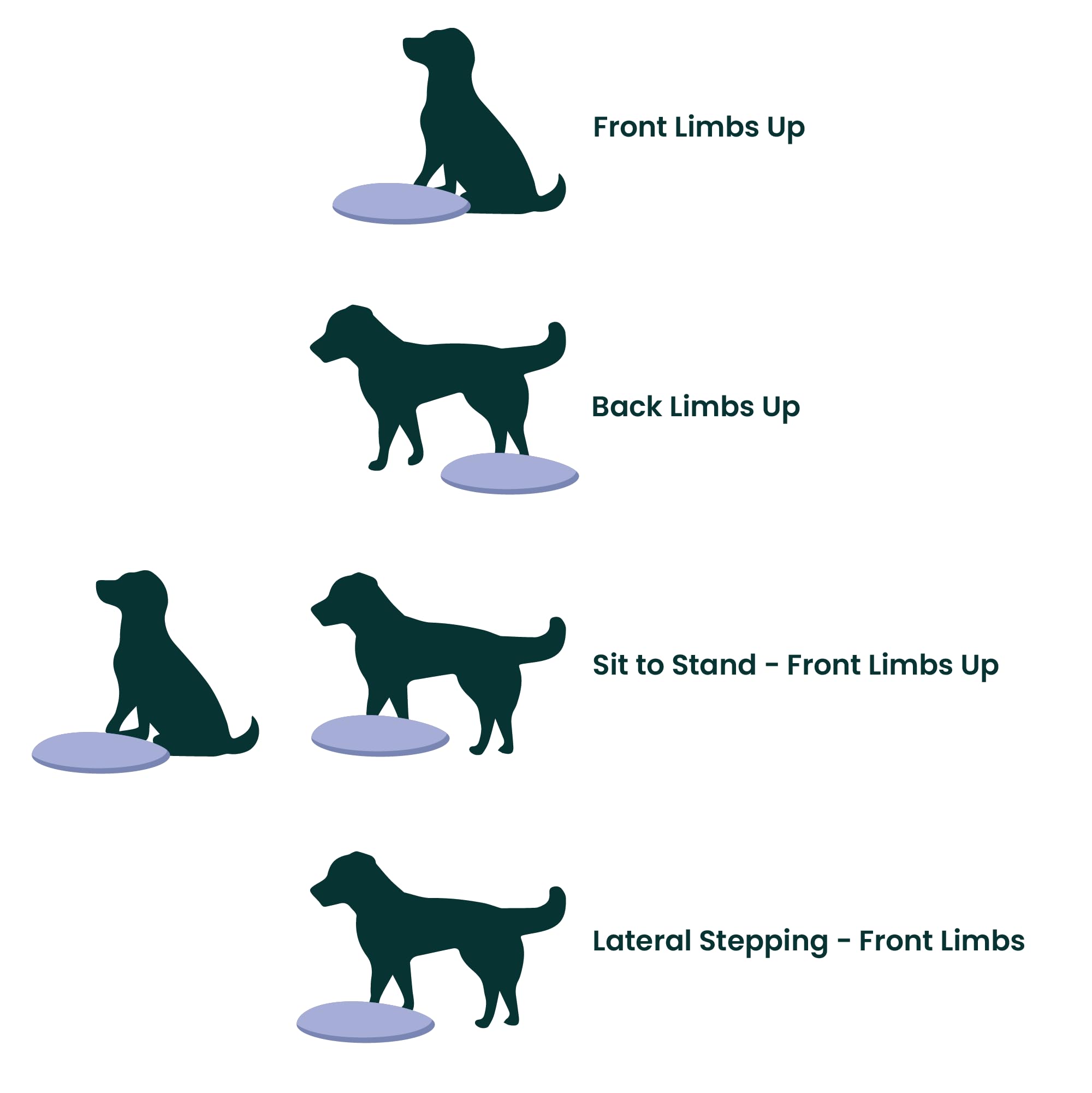 Front Limbs Up

Back Limbs Up

Sit to Stand - Front Limbs Up

Lateral Stepping - Front Limbs