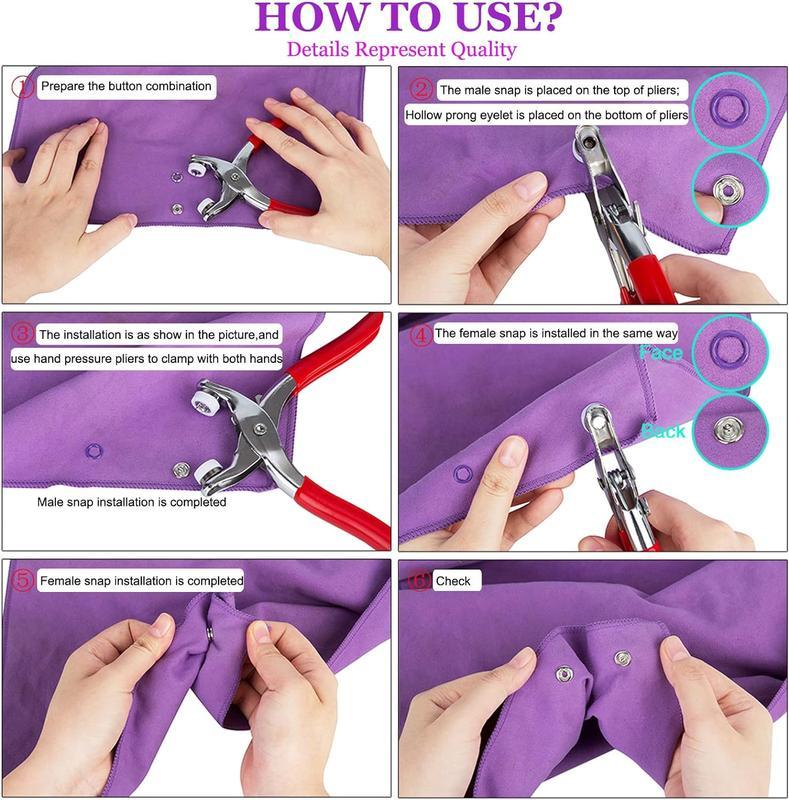 HOW TO USE?
Details Represent Quality

① Prepare the button combination

② The male snap is placed on the top of pliers;
Hollow prong eyelet is placed on the bottom of pliers

③ The installation is as show in the picture,and use hand pressure pliers to clamp with both hands

Male snap installation is completed

④ The female snap is installed in the same way

Face

Back

⑤ Female snap installation is completed

⑥ Check