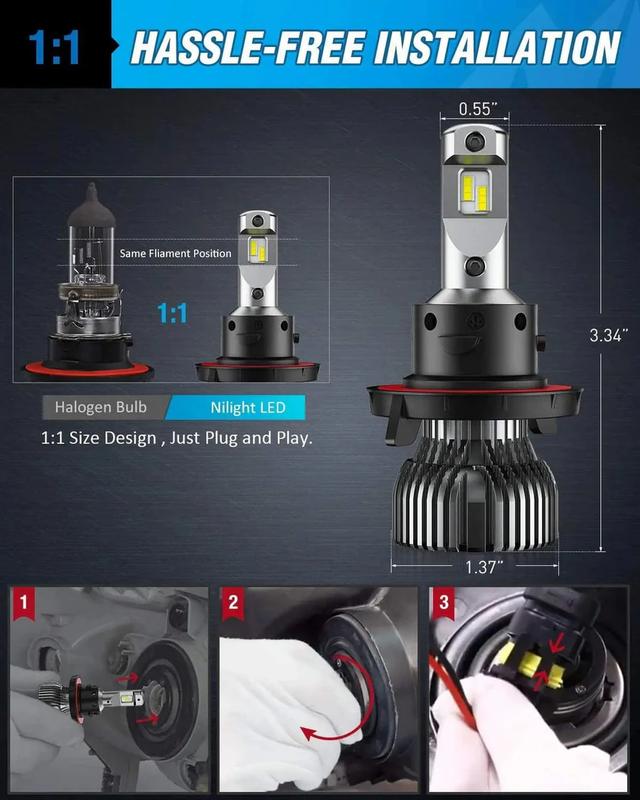 1:1 HASSLE-FREE INSTALLATION

Same Fliament Position

1:1

Halogen Bulb Nilight LED

1:1 Size Design , Just Plug and Play.

0.55"

3.34"

1.37"

1

2

3