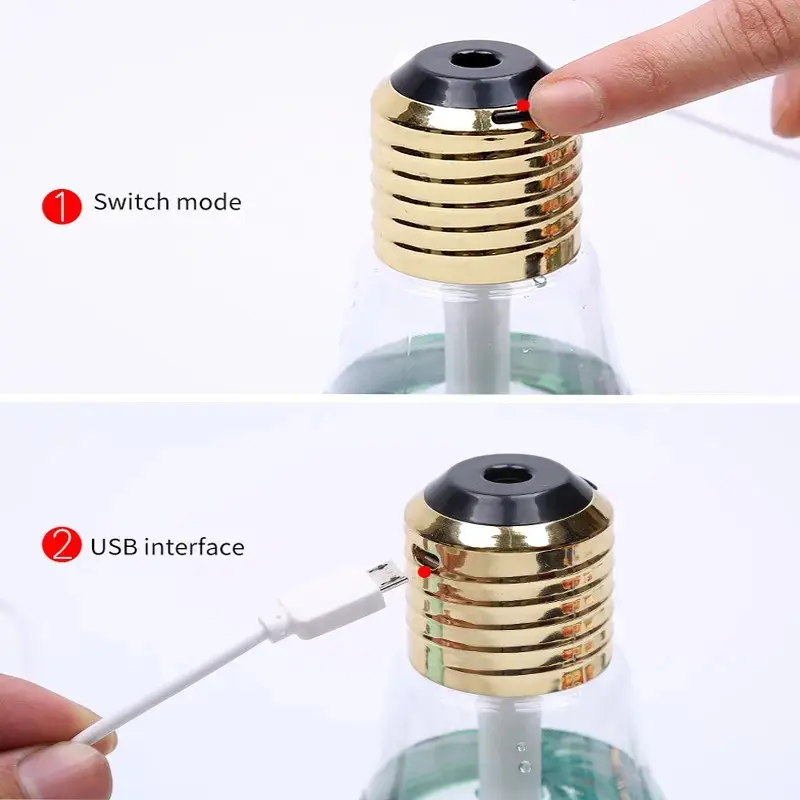 1 Switch mode

2 USB interface