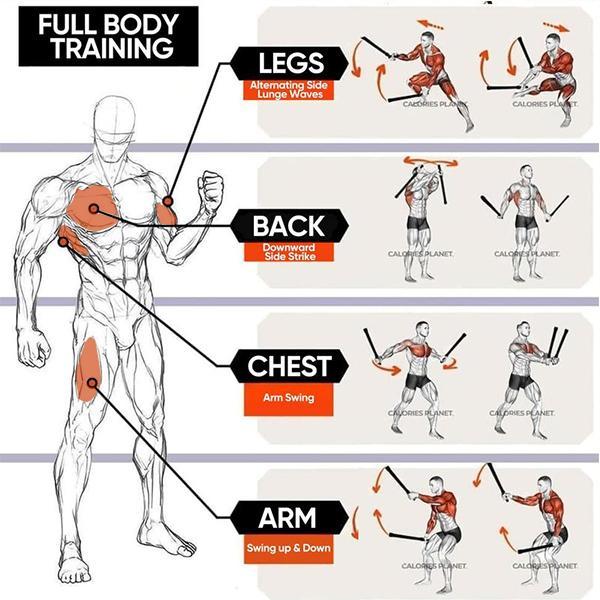 FULL BODY TRAINING

LEGS
Alternating Side Lunge Waves

CALORIES PLANET.
CALORIES PLANET.

BACK
Downward Side Strike

CALORIES PLANET.
CALORIES PLANET.

CHEST
Arm Swing

CALORIES PLANET.
CALORIES PLANET.

ARM
Swing up & Down

CALORIES PLANET.
CALORIES PLANET.