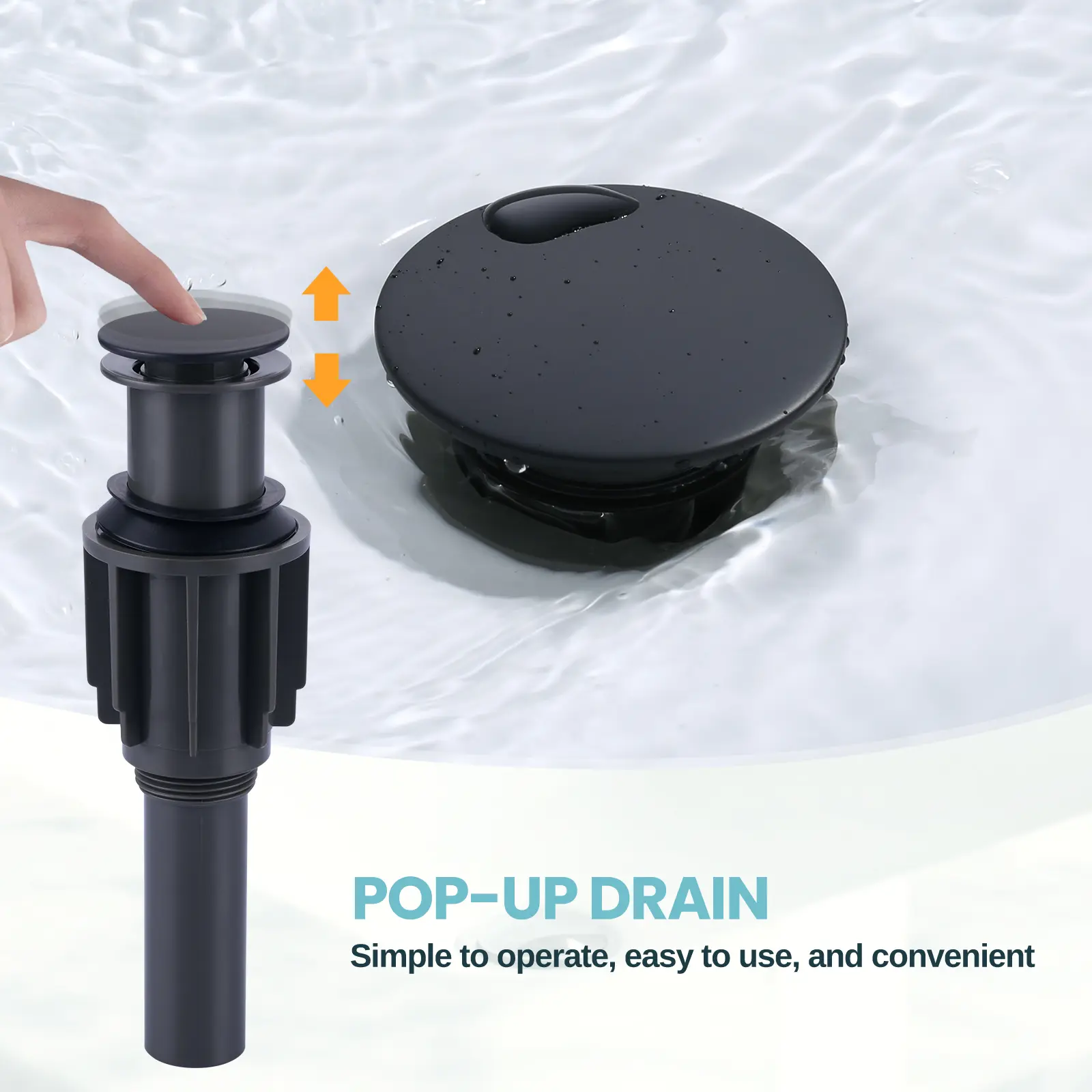 POP-UP DRAIN
Simple to operate, easy to use, and convenient