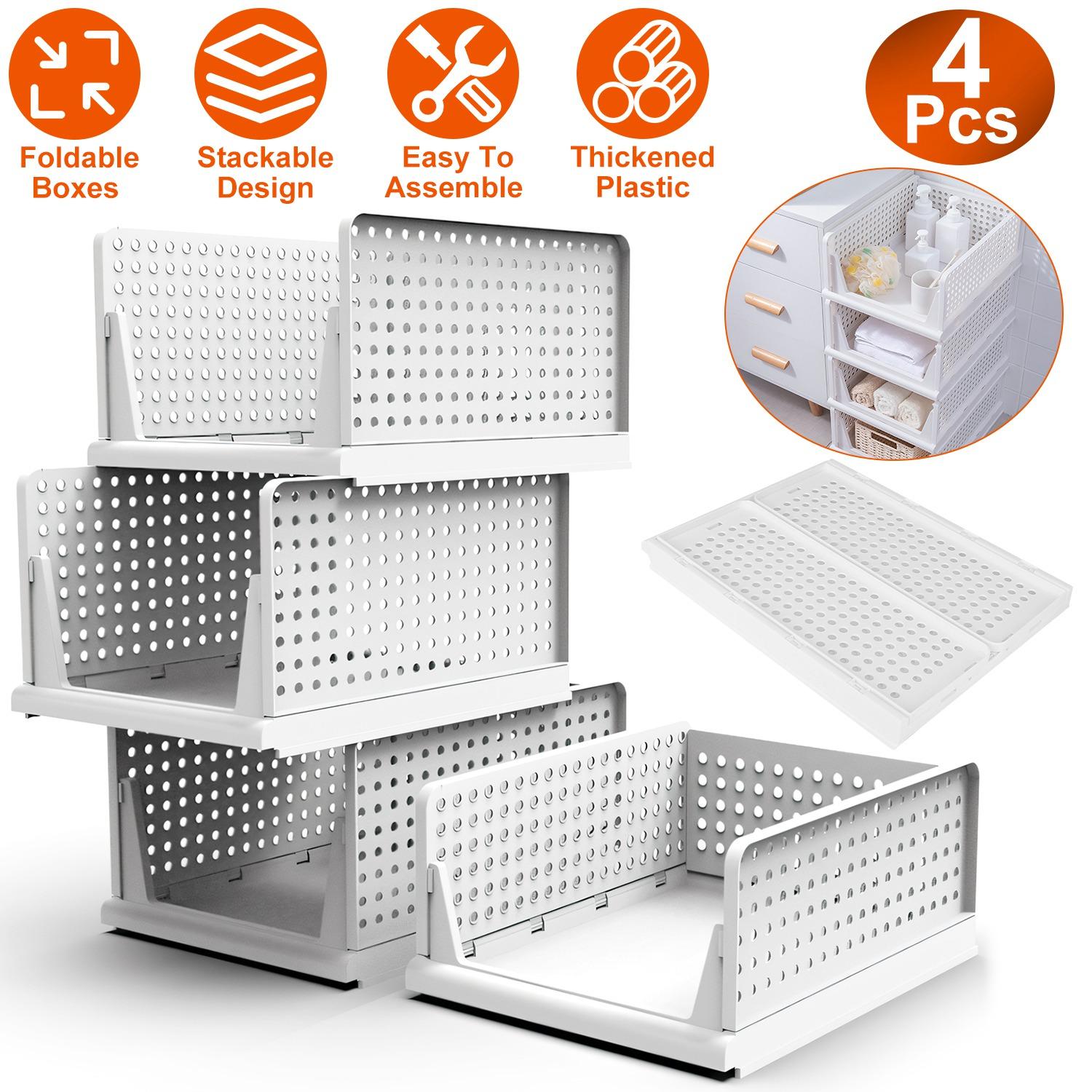 Foldable Boxes

Stackable Design

Easy To Assemble

Thickened Plastic

4 Pcs