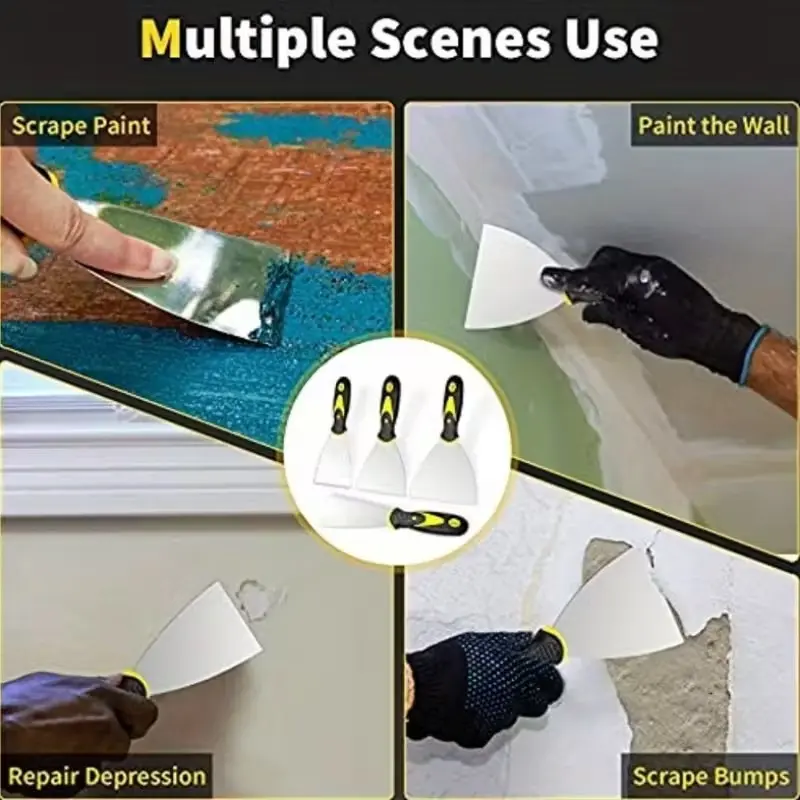 Multiple Scenes Use

Scrape Paint

Paint the Wall

Repair Depression

Scrape Bumps