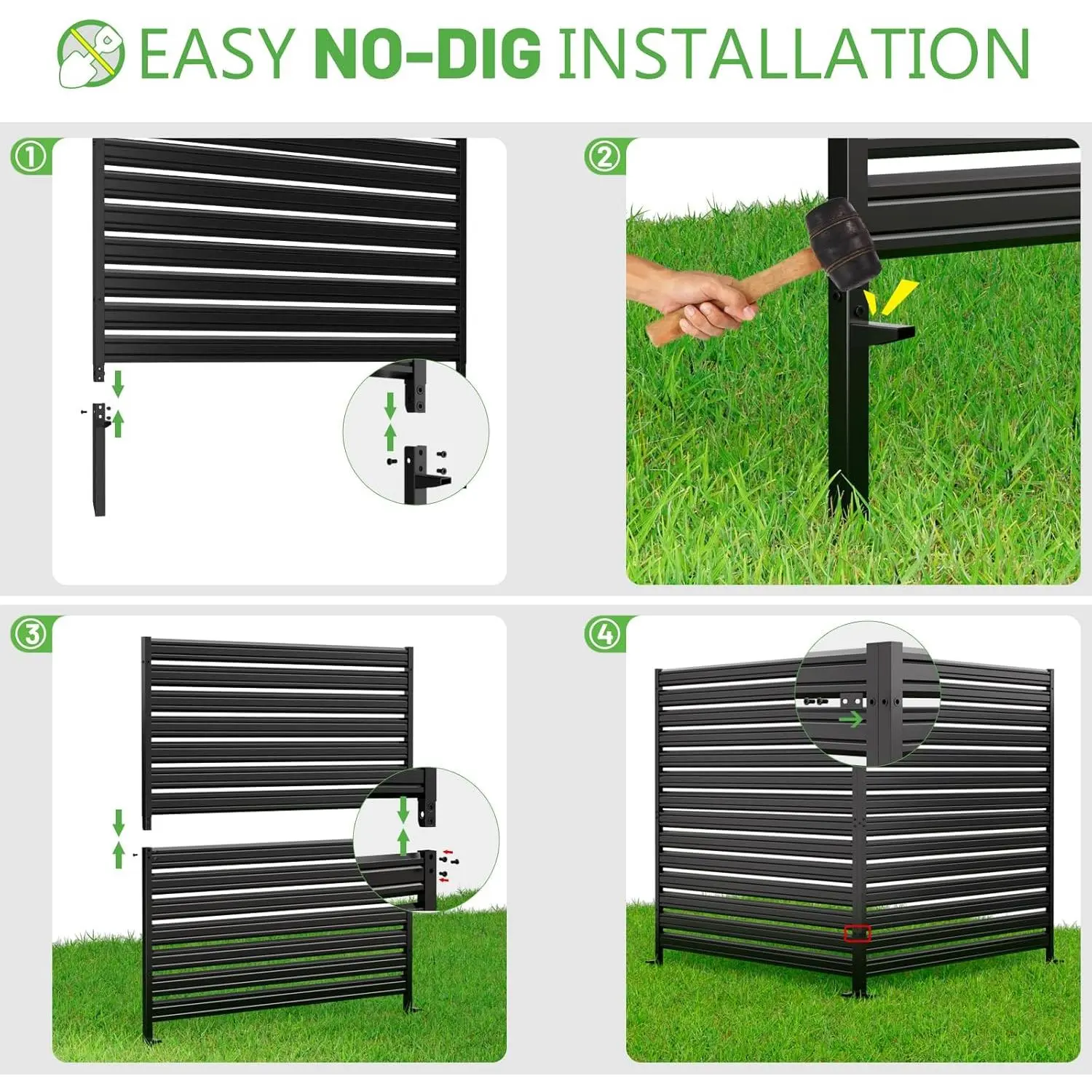 EASY NO-DIG INSTALLATION

①

②

③

④