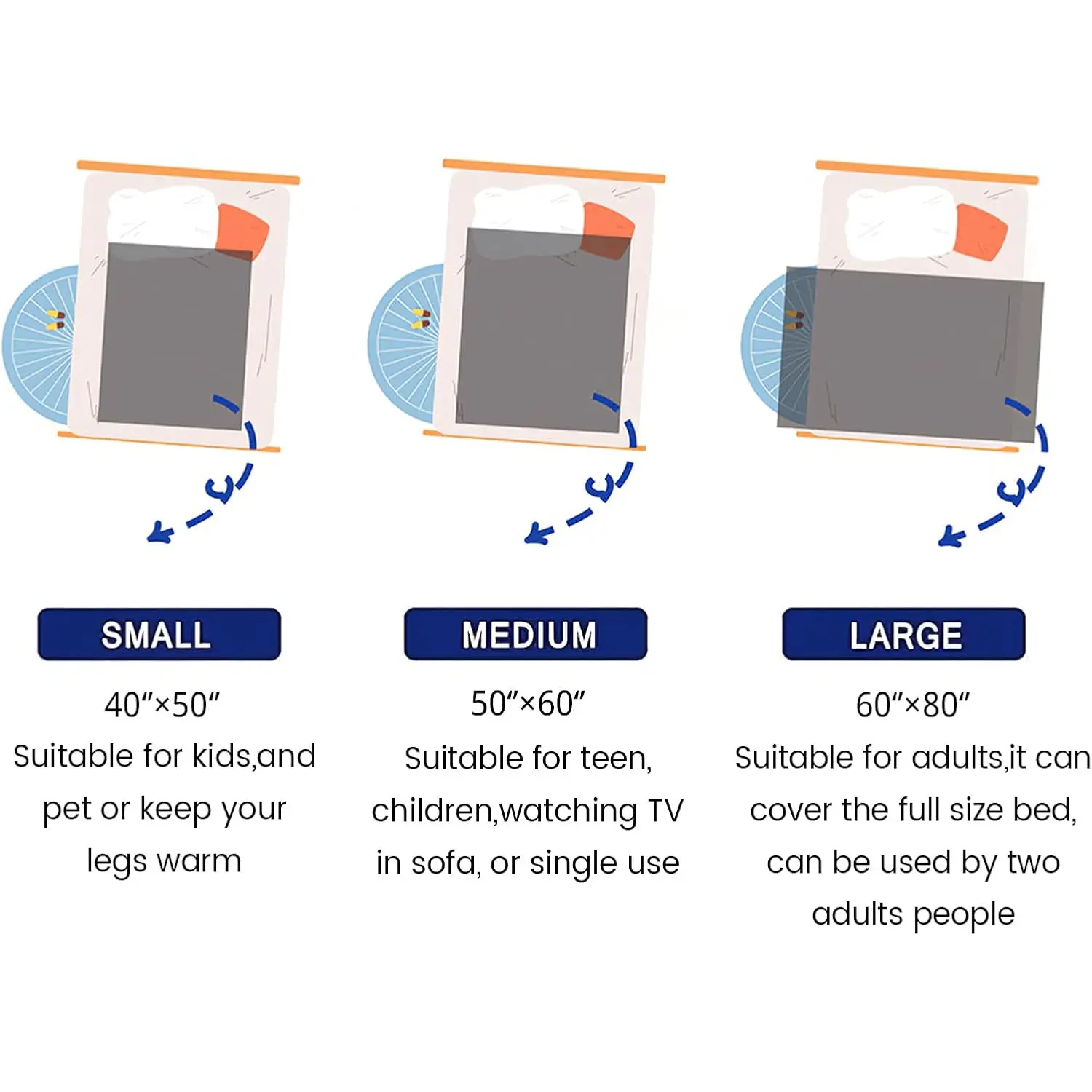 SMALL

40″×50″

Suitable for kids,and pet or keep your legs warm

MEDIUM

50″×60″

Suitable for teen, children,watching TV in sofa, or single use

LARGE

60″×80″

Suitable for adults,it can cover the full size bed, can be used by two adults people