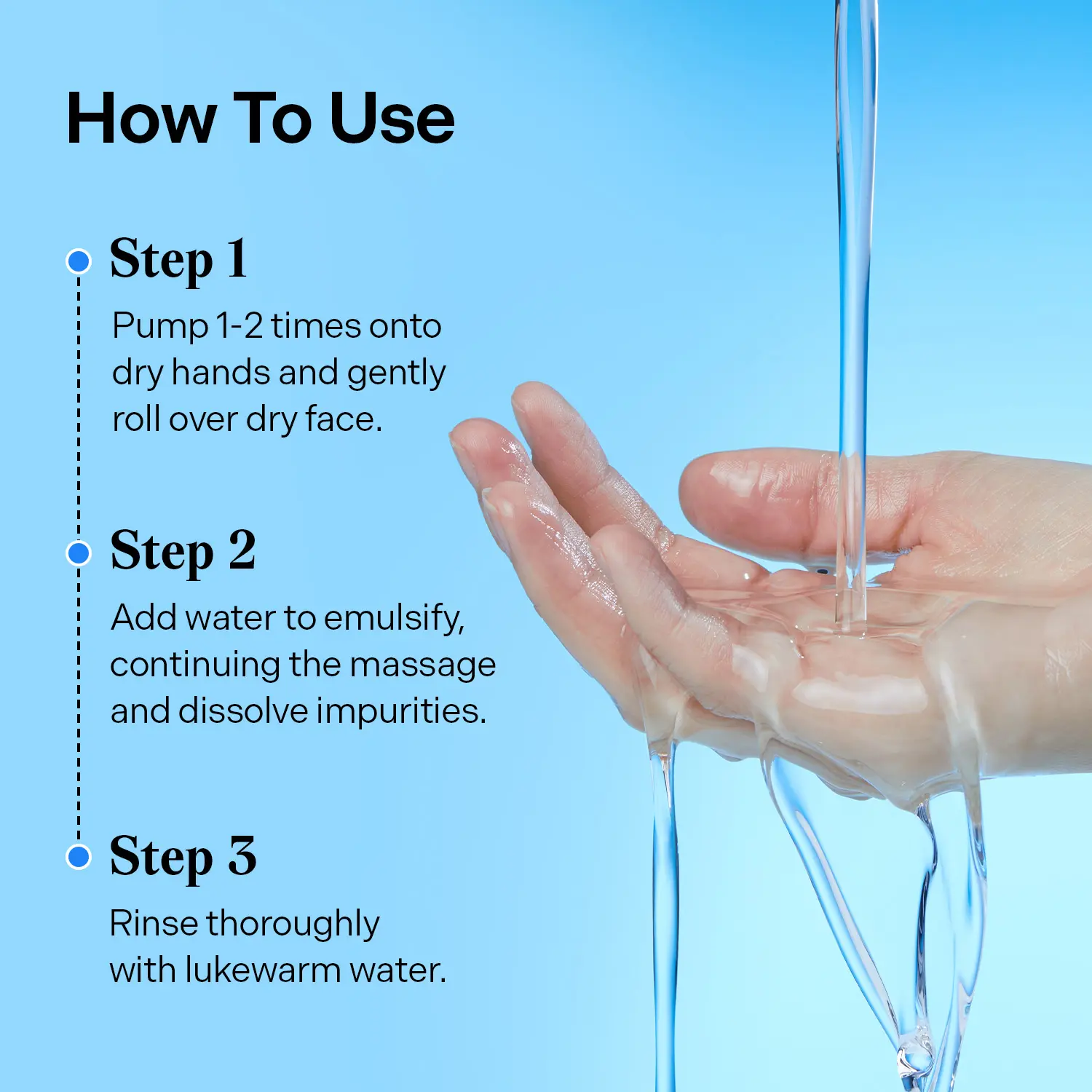 How To Use

Step 1

Pump 1-2 times onto dry hands and gently roll over dry face.

Step 2

Add water to emulsify, continuing the massage and dissolve impurities.

Step 3

Rinse thoroughly with lukewarm water.