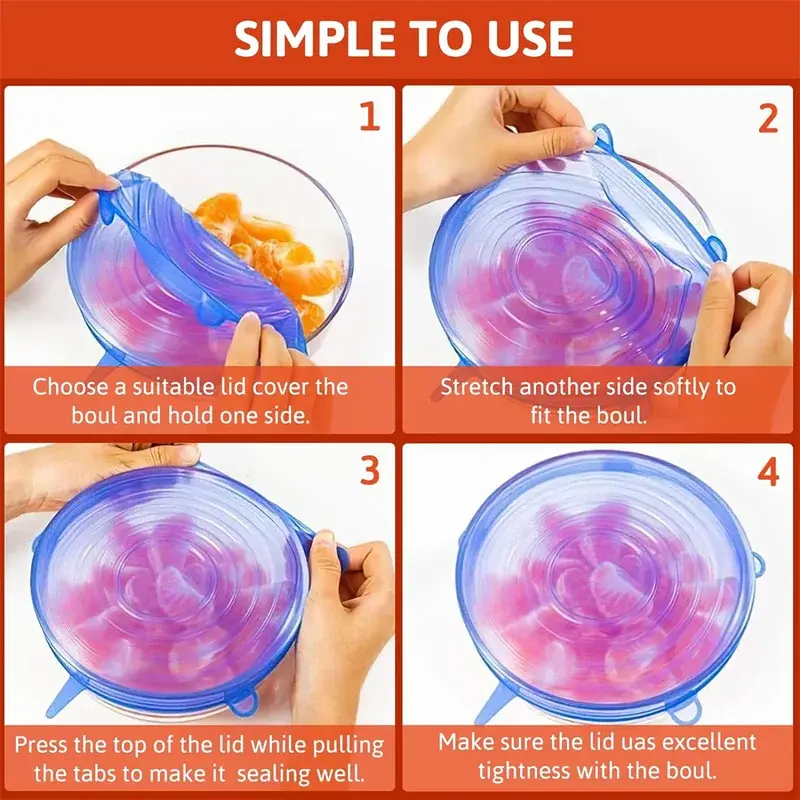 SIMPLE TO USE

1

Choose a suitable lid cover the boul and hold one side.

2

Stretch another side softly to fit the boul.

3

Press the top of the lid while pulling the tabs to make it sealing well.

4

Make sure the lid uas excellent tightness with the boul.