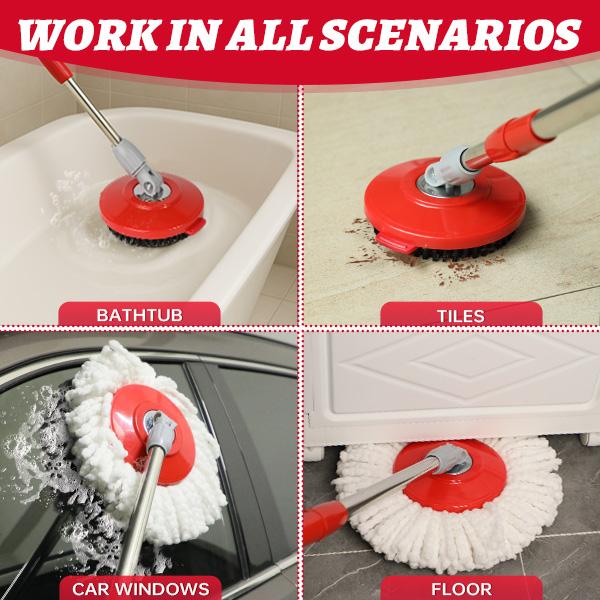 WORK IN ALL SCENARIOS

BATHTUB

TILES

CAR WINDOWS

FLOOR