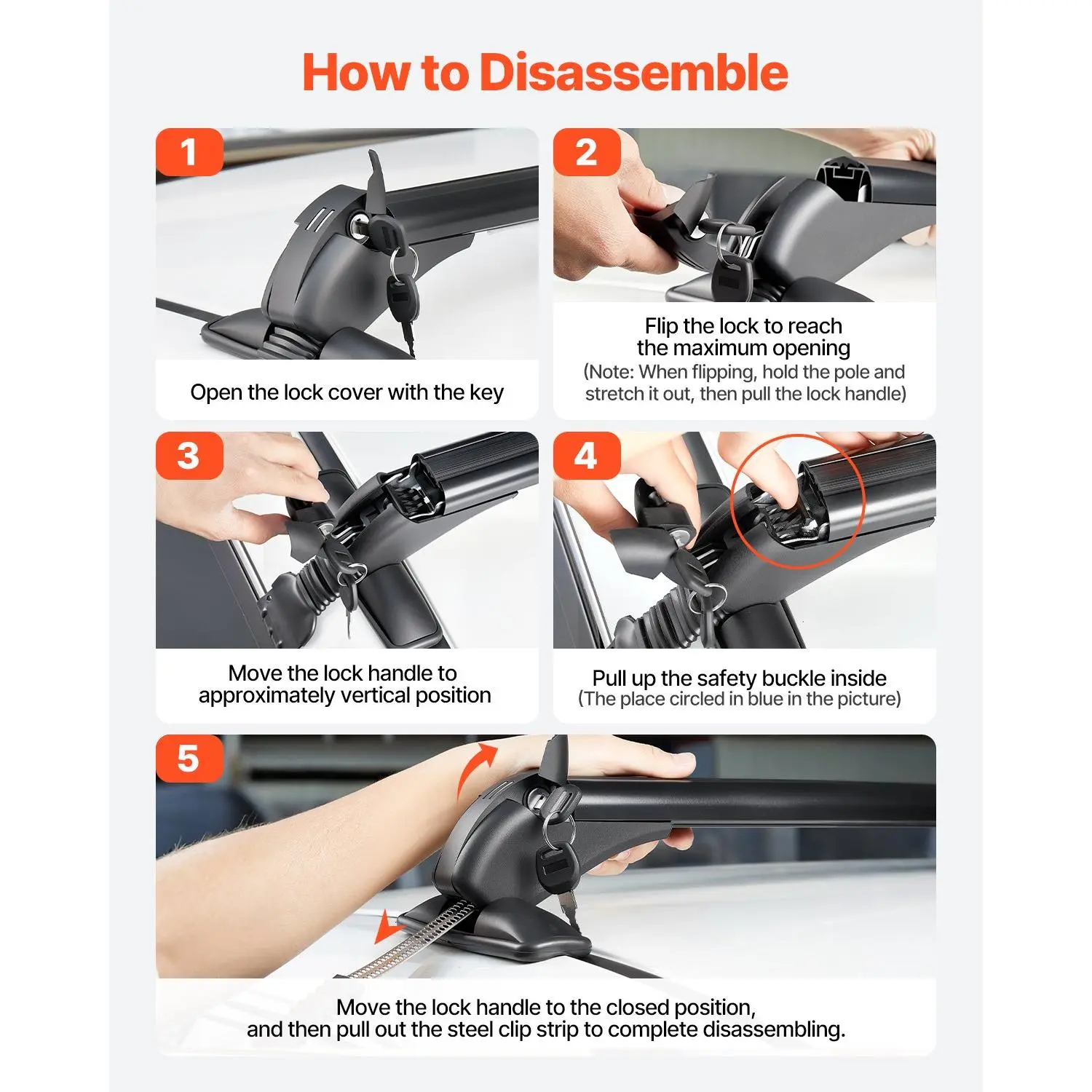 How to Disassemble

1

Open the lock cover with the key

2

Flip the lock to reach the maximum opening
(Note: When flipping, hold the pole and stretch it out, then pull the lock handle)

3

Move the lock handle to approximately vertical position

4

Pull up the safety buckle inside
(The place circled in blue in the picture)

5

Move the lock handle to the closed position, and then pull out the steel clip strip to complete disassembling.