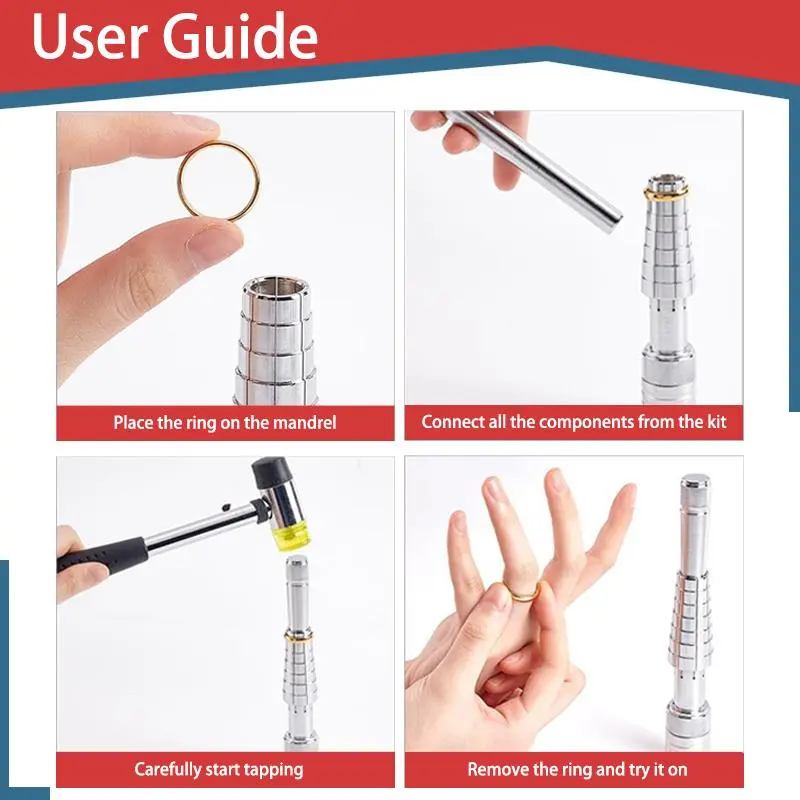 User Guide

Place the ring on the mandrel

Connect all the components from the kit

Carefully start tapping

Remove the ring and try it on