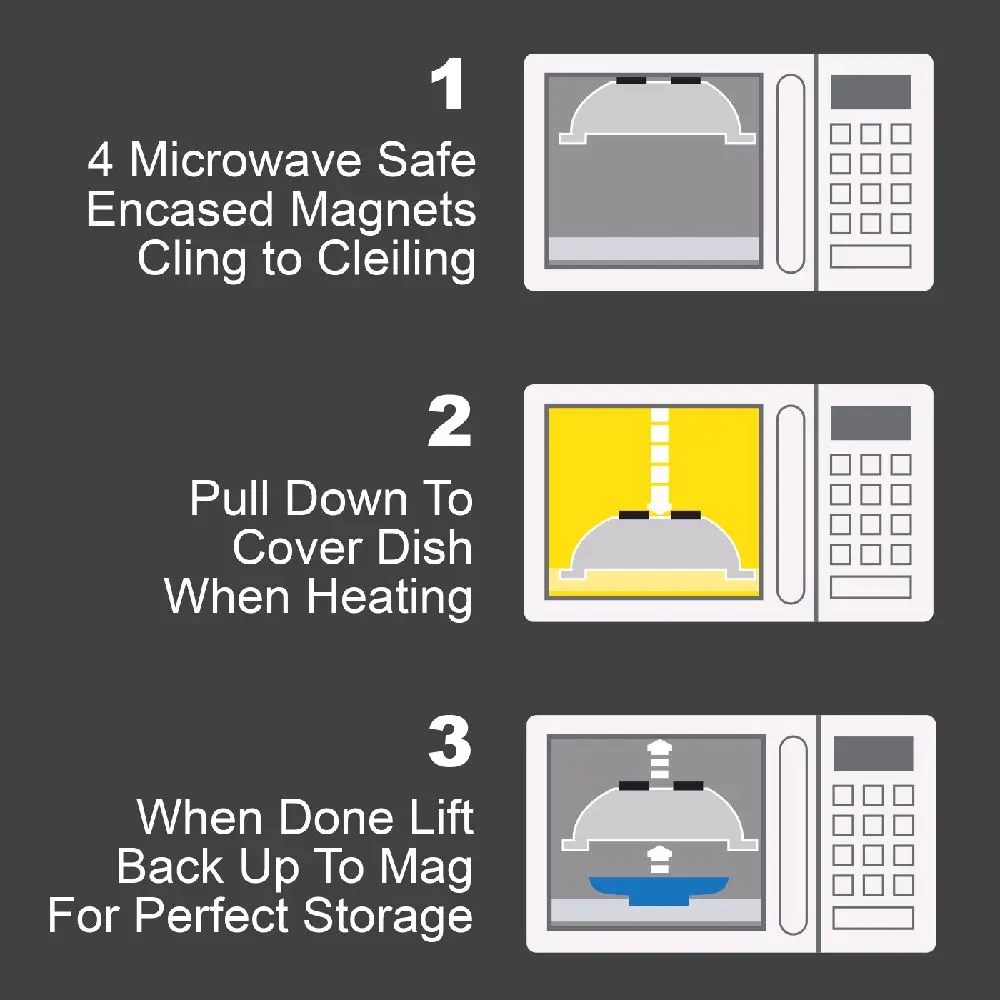 1
4 Microwave Safe Encased Magnets Cling to Cleiling

2
Pull Down To Cover Dish When Heating

3
When Done Lift Back Up To Mag For Perfect Storage