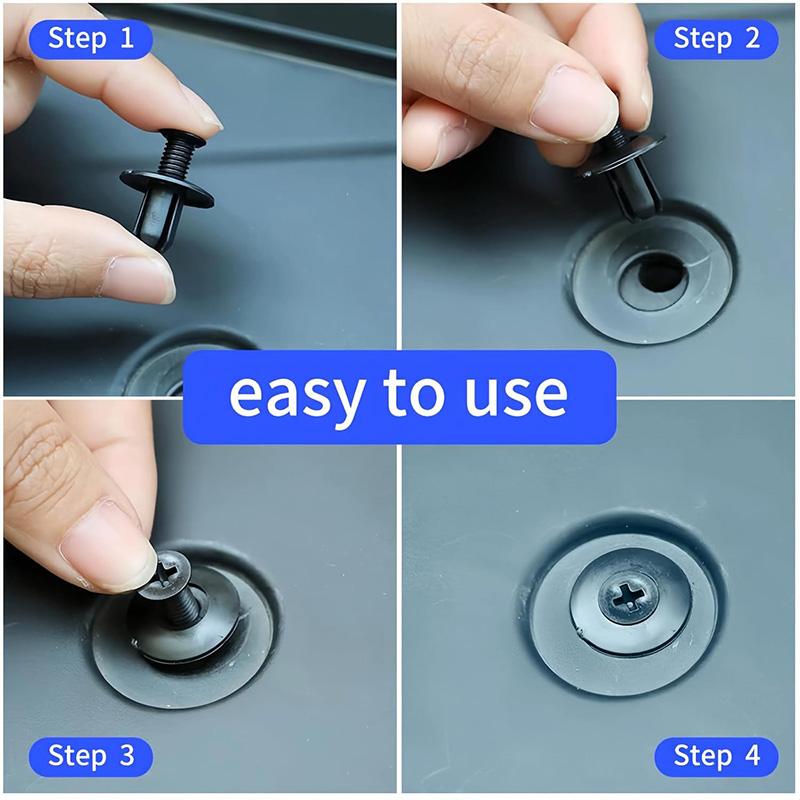 Step 1

Step 2

easy to use

Step 3

Step 4