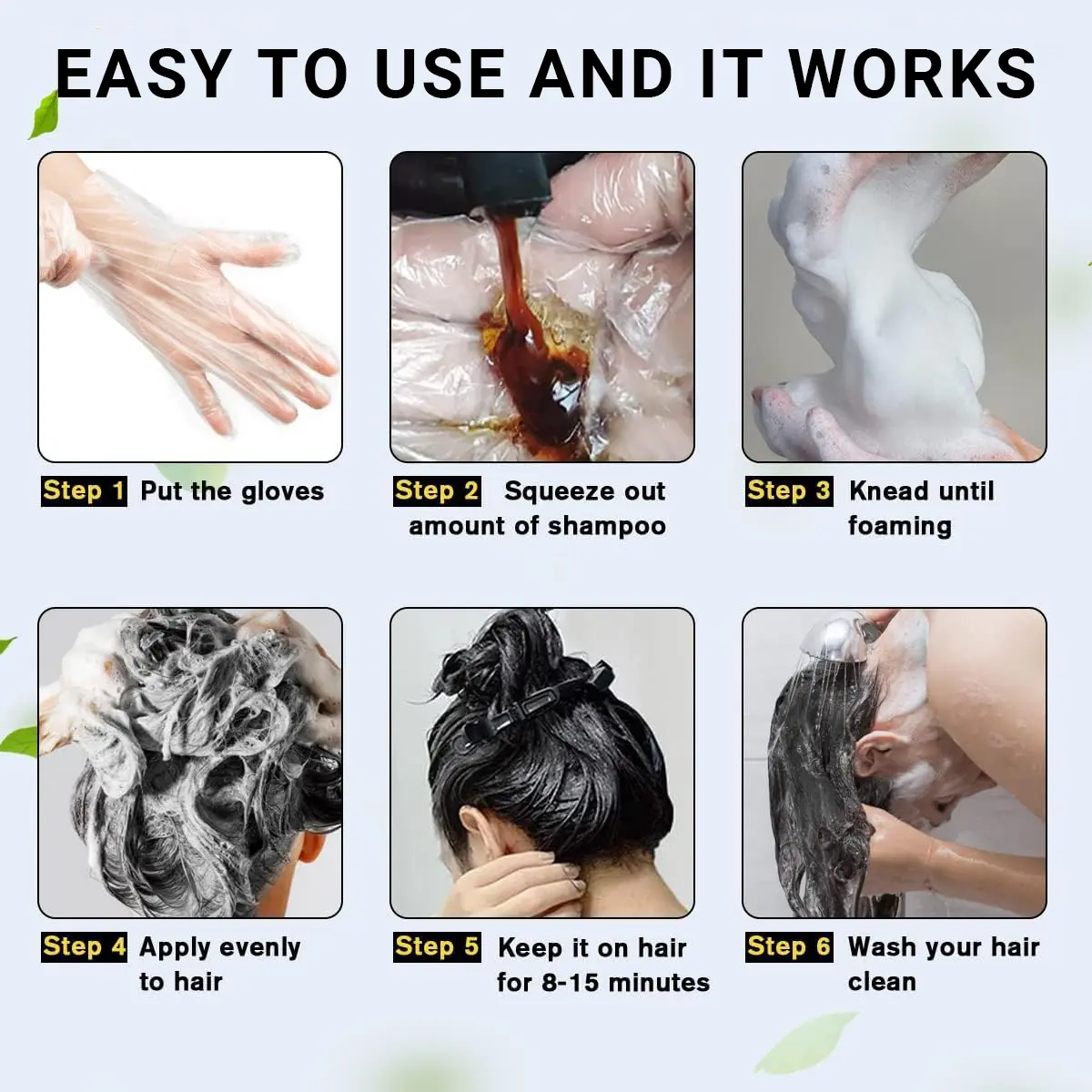 EASY TO USE AND IT WORKS

Step 1 Put the gloves

Step 2 Squeeze out amount of shampoo

Step 3 Knead until foaming

Step 4 Apply evenly to hair

Step 5 Keep it on hair for 8-15 minutes

Step 6 Wash your hair clean