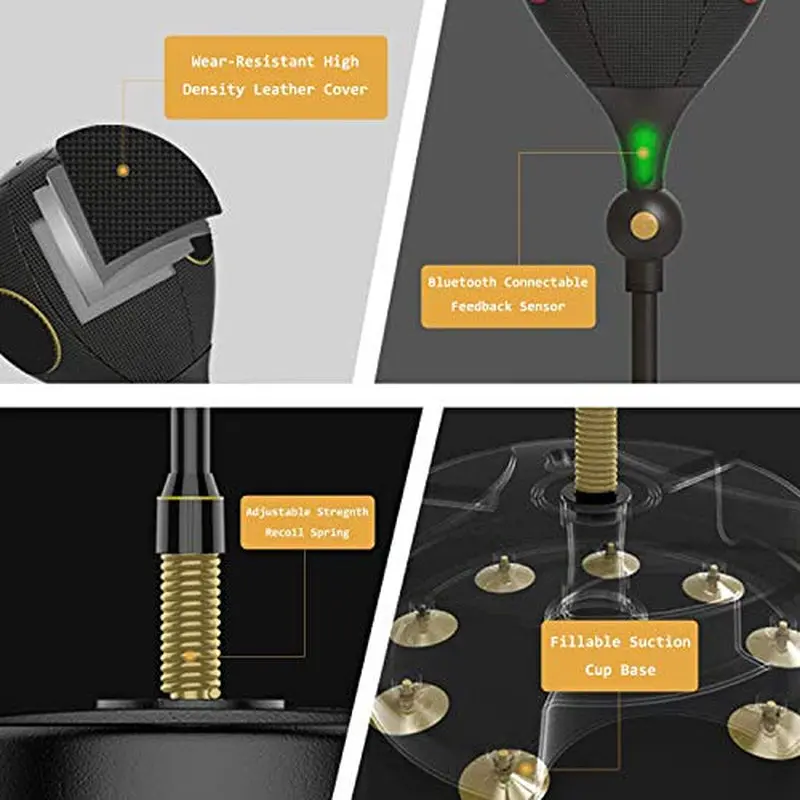 Wear-Resistant High Density Leather Cover

Bluetooth Connectable Feedback Sensor

Adjustable Strength Recoil Spring

Fillable Suction Cup Base