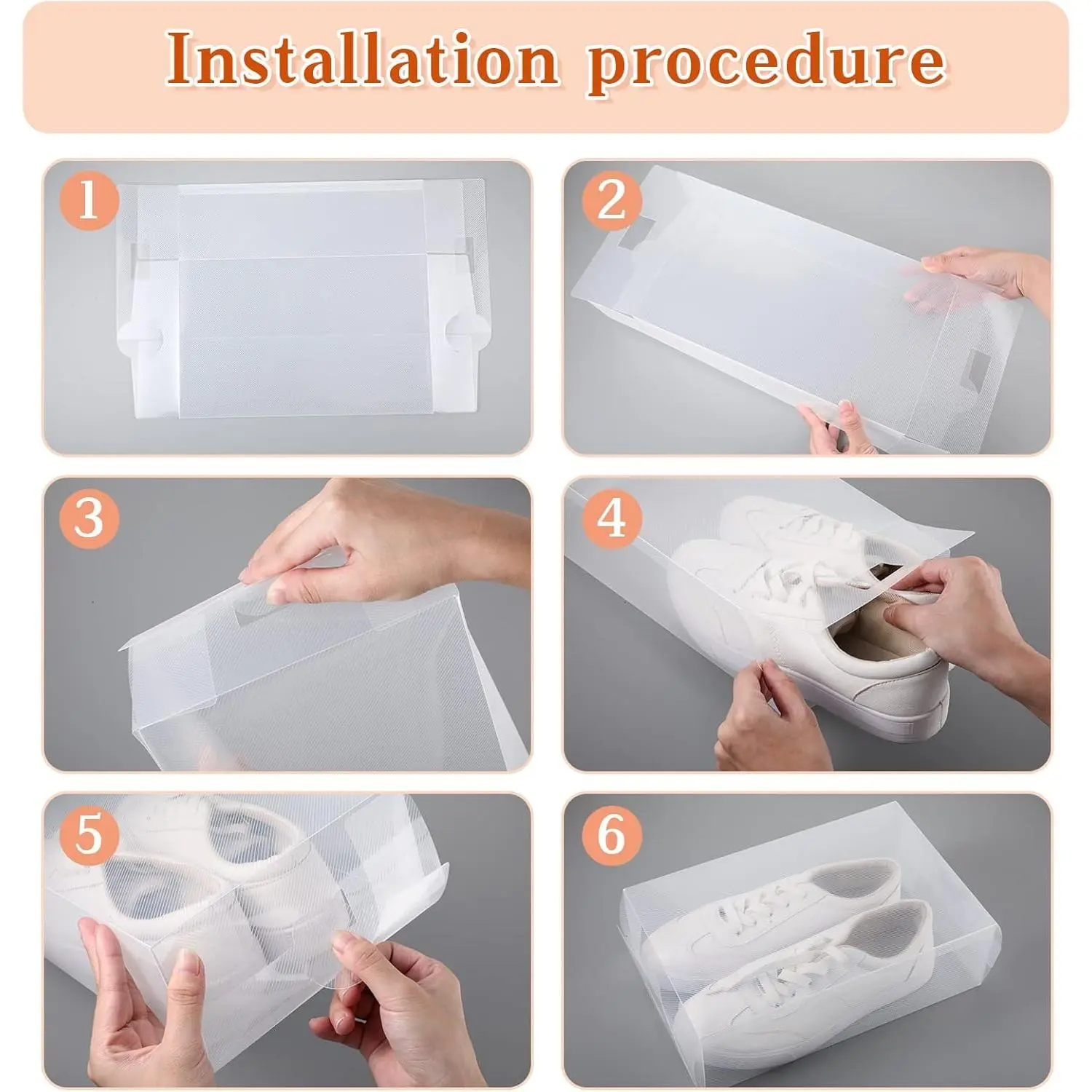 Installation procedure

1

2

3

4

5

6