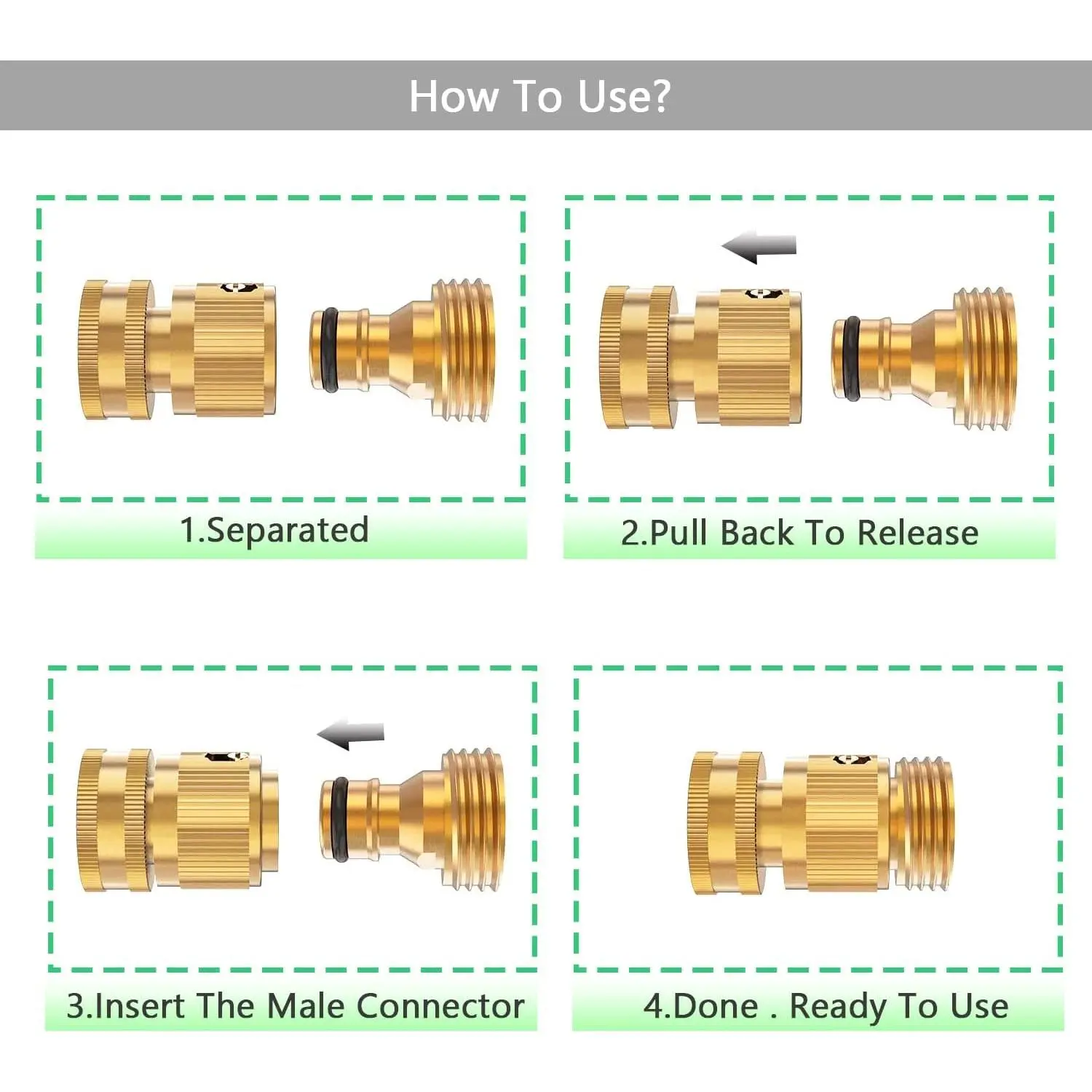 How To Use?

1.Separated

2.Pull Back To Release

3.Insert The Male Connector

4.Done . Ready To Use