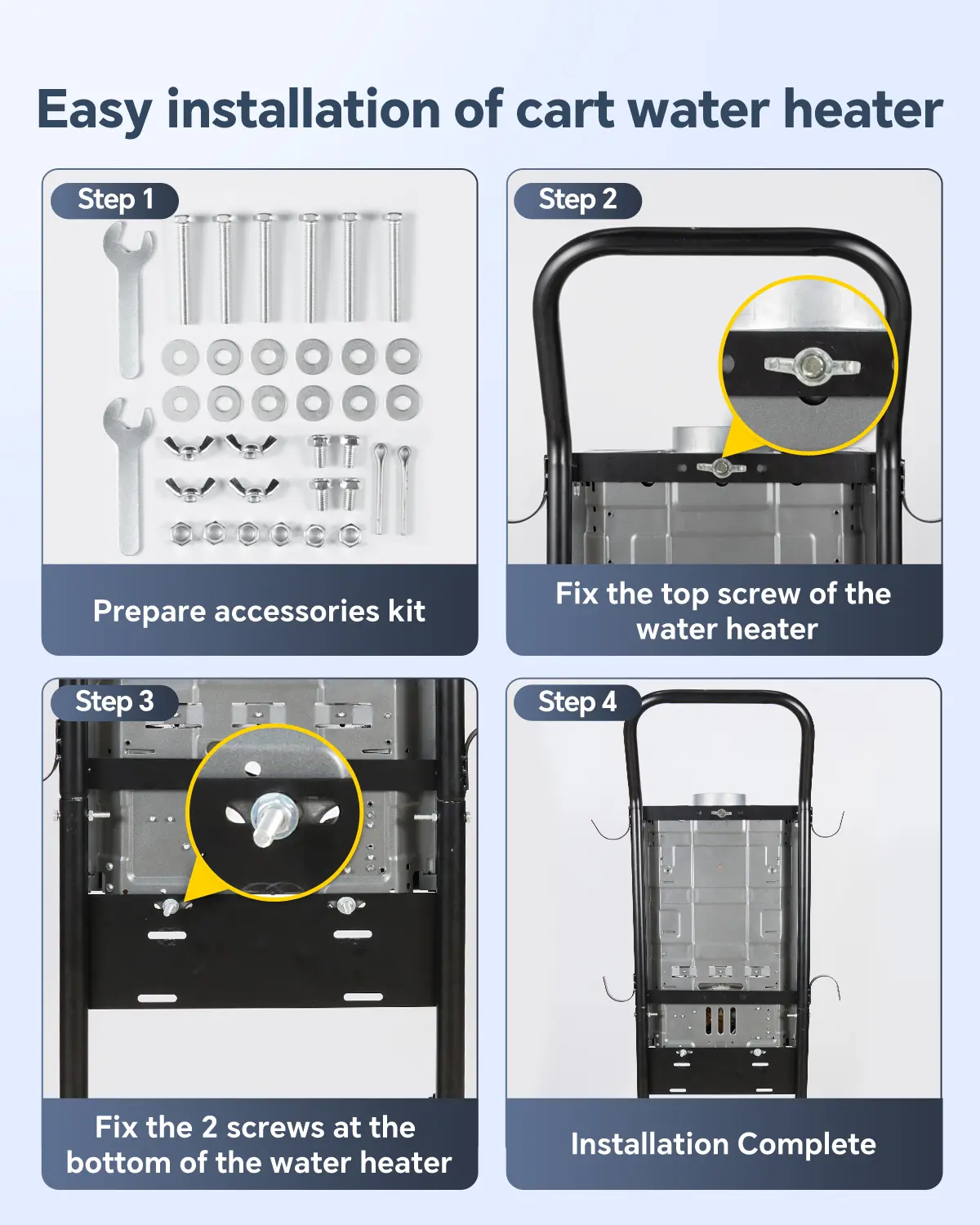 Easy installation of cart water heater

Step 1

Prepare accessories kit

Step 2

Fix the top screw of the water heater

Step 3

Fix the 2 screws at the bottom of the water heater

Step 4

Installation Complete