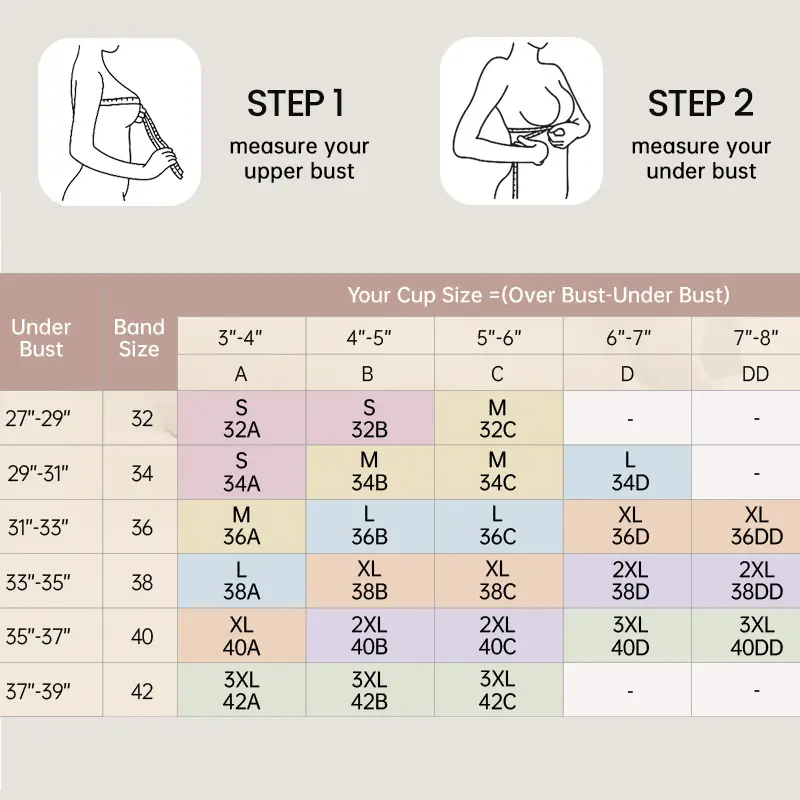 STEP 1
measure your upper bust

STEP 2
measure your under bust

| Under Bust | Band Size | Your Cup Size =(Over Bust-Under Bust) | | | | |
|---|---|---|---|---|---|---|
| | | 3"-4" | 4"-5" | 5"-6" | 6"-7" | 7"-8" |
| | | A | B | C | D | DD |
| 27"-29" | 32 | S 32A | S 32B | M 32C | - | - |
| 29"-31" | 34 | S 34A | M 34B | M 34C | L 34D | - |
| 31"-33" | 36 | M 36A | L 36B | L 36C | XL 36D | XL 36DD |
| 33"-35" | 38 | L 38A | XL 38B | XL 38C | 2XL 38D | 2XL 38DD |
| 35"-37" | 40 | XL 40A | 2XL 40B | 2XL 40C | 3XL 40D | 3XL 40DD |
| 37"-39" | 42 | 3XL 42A | 3XL 42B | 3XL 42C | - | - |