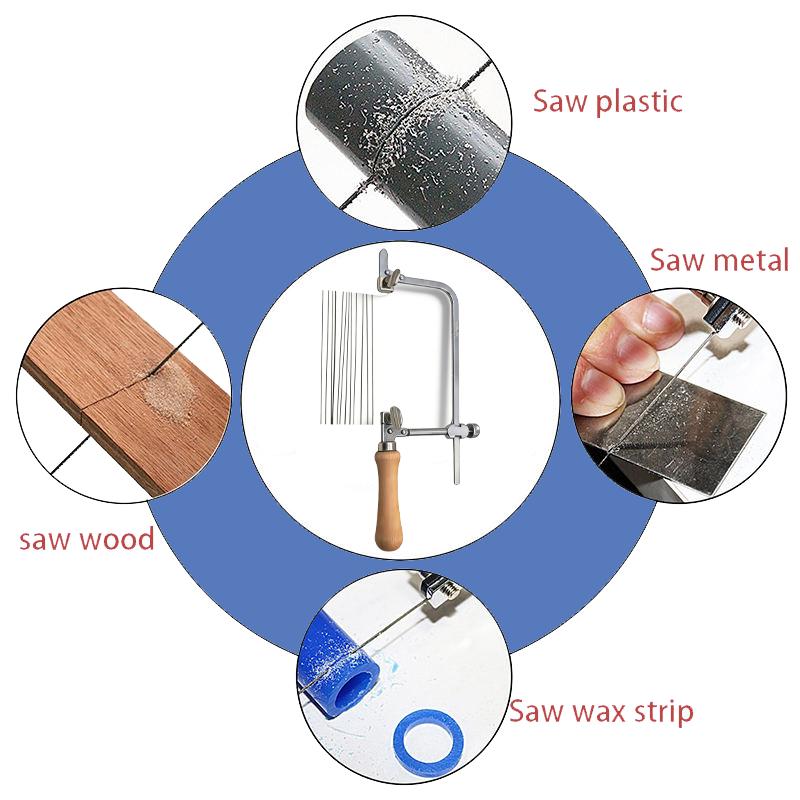 Saw plastic

Saw metal

saw wood

Saw wax strip