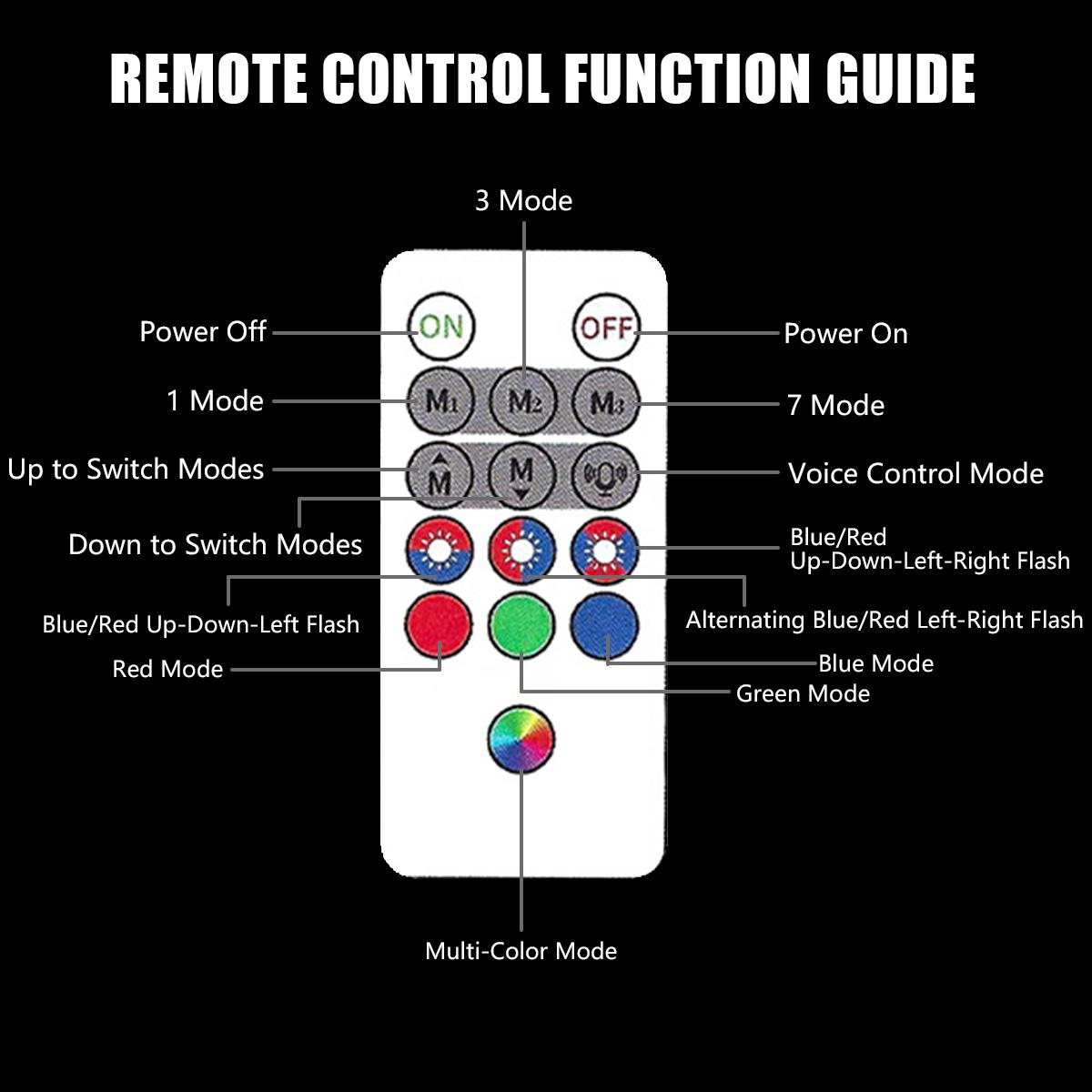 REMOTE CONTROL FUNCTION GUIDE

3 Mode

Power Off

ON

OFF

Power On

1 Mode

M1

M2

M3

7 Mode

Up to Switch Modes

M

M

Voice Control Mode

Down to Switch Modes

Blue/Red Up-Down-Left-Right Flash

Blue/Red Up-Down-Left Flash

Alternating Blue/Red Left-Right Flash

Red Mode

Blue Mode

Green Mode

Multi-Color Mode