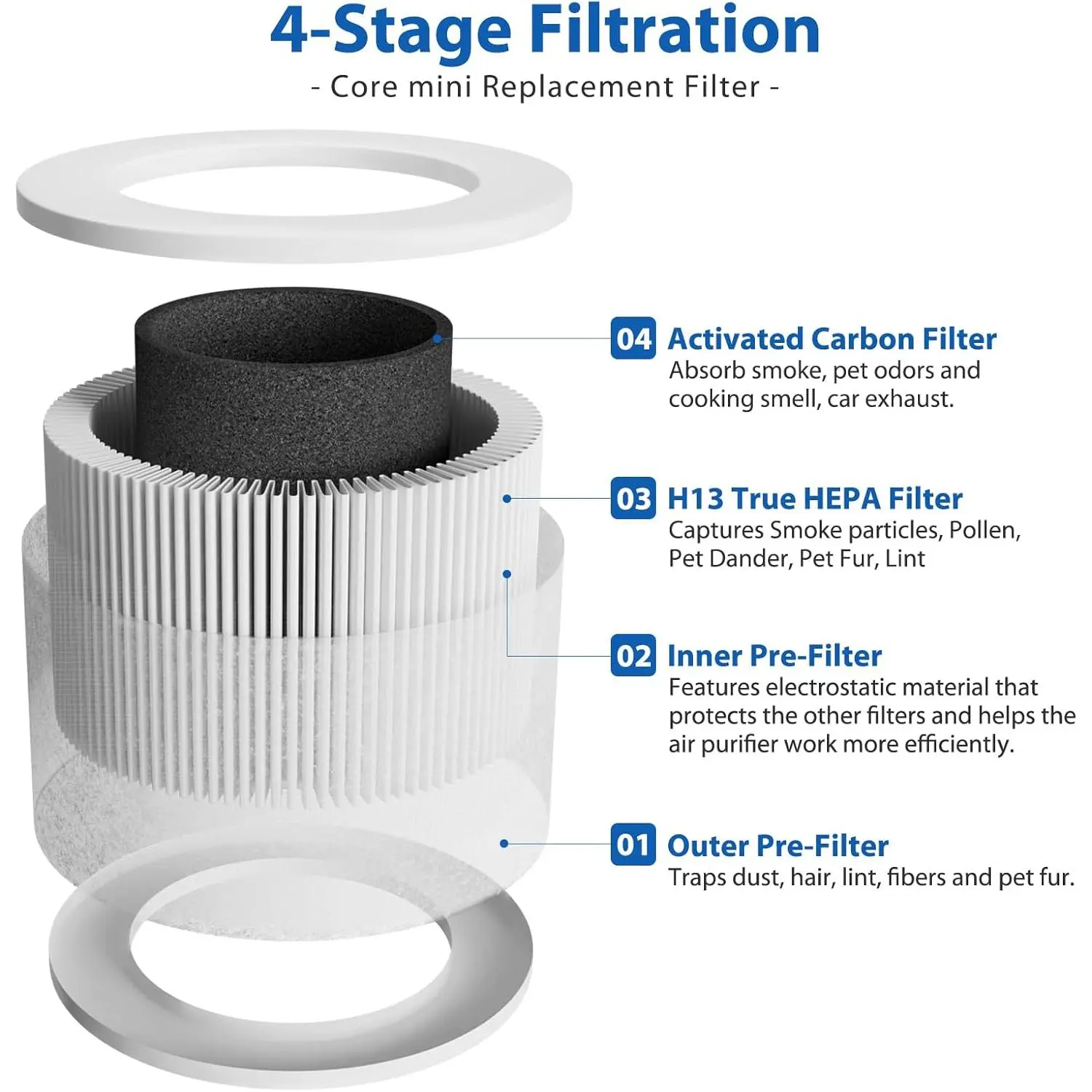 4-Stage Filtration

- Core mini Replacement Filter -

04 Activated Carbon Filter
Absorb smoke, pet odors and cooking smell, car exhaust.

03 H13 True HEPA Filter
Captures Smoke particles, Pollen, Pet Dander, Pet Fur, Lint

02 Inner Pre-Filter
Features electrostatic material that protects the other filters and helps the air purifier work more efficiently.

01 Outer Pre-Filter
Traps dust, hair, lint, fibers and pet fur.